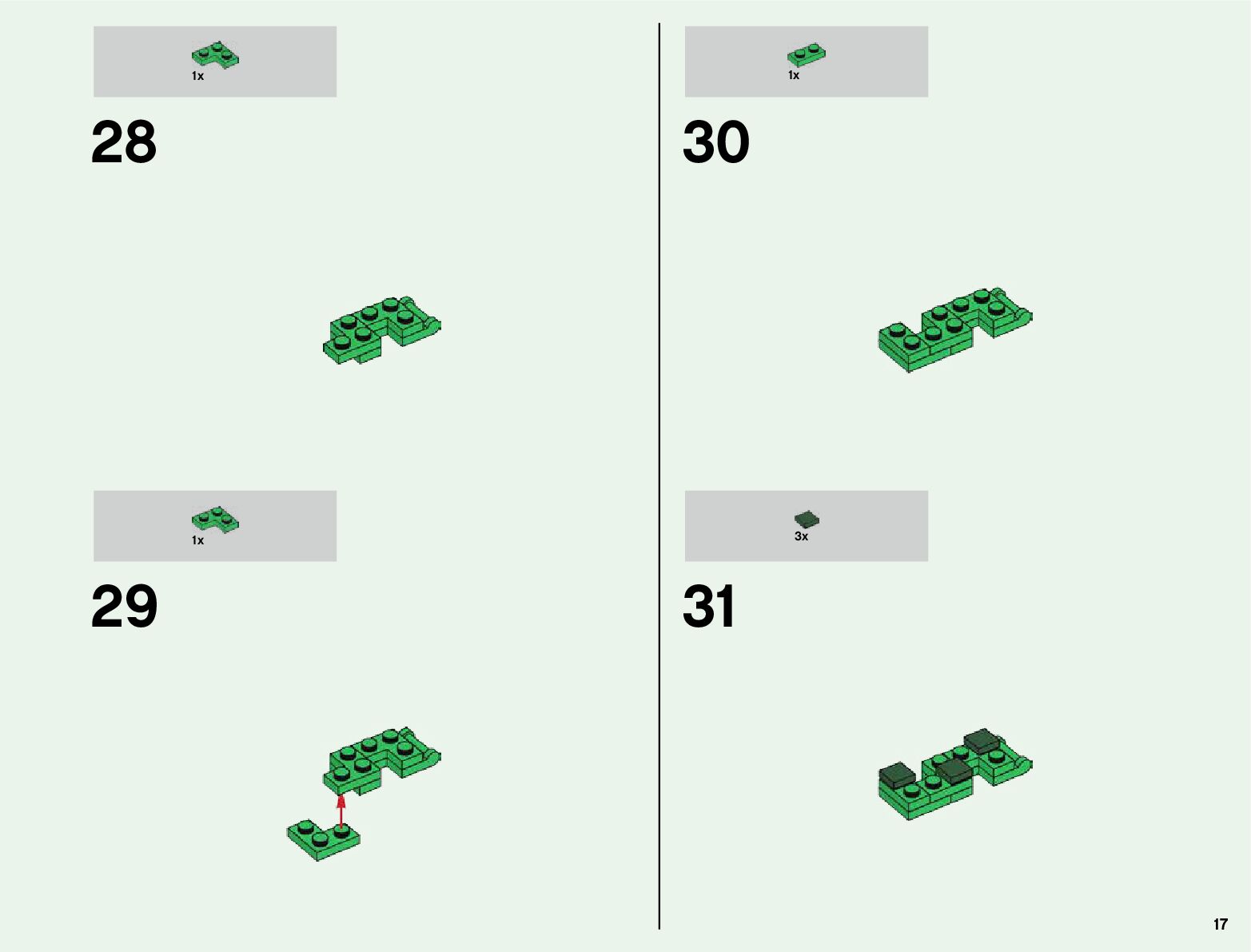 1x

28

1x

29

1x

30

3x

31

17