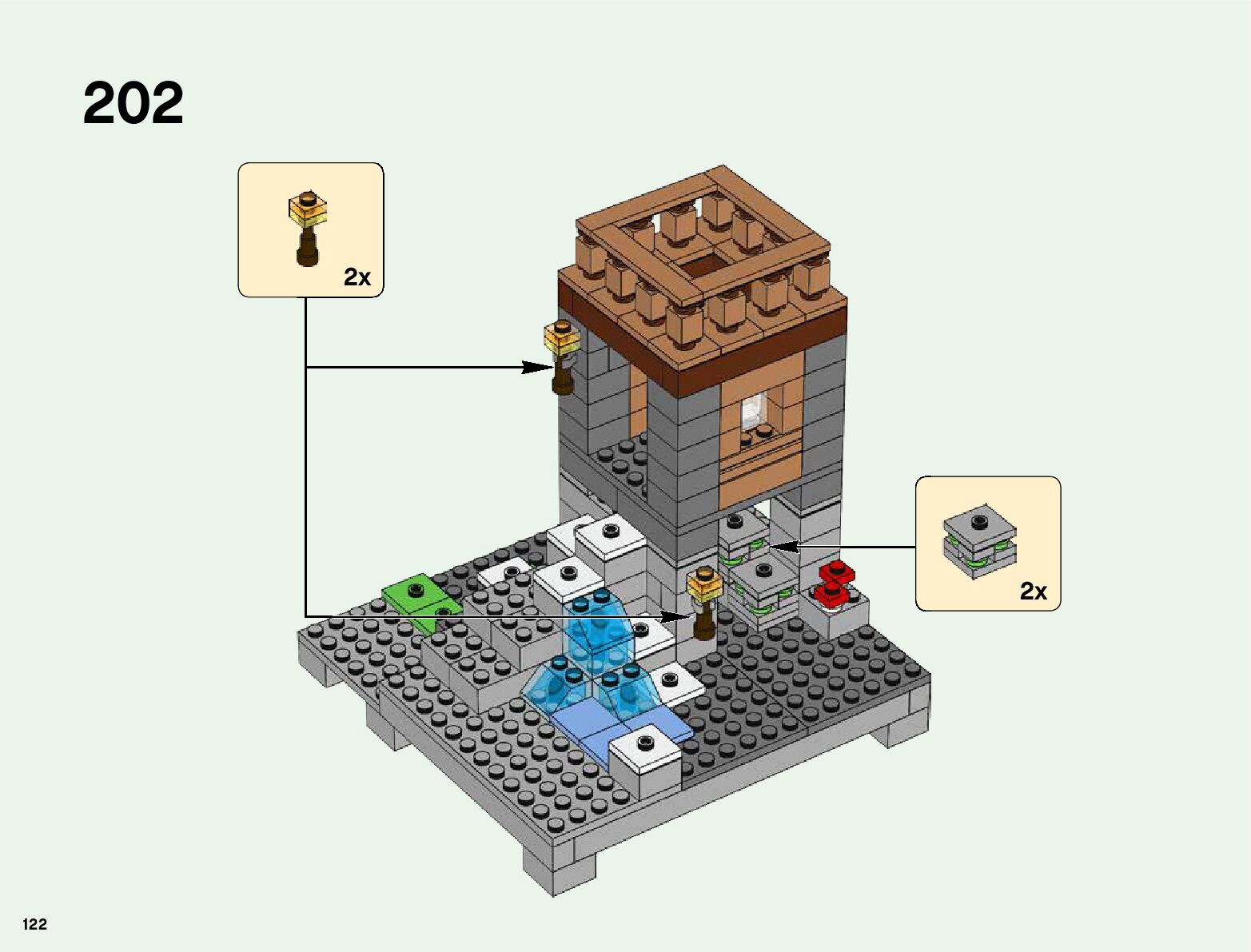 202

2x

2x

122