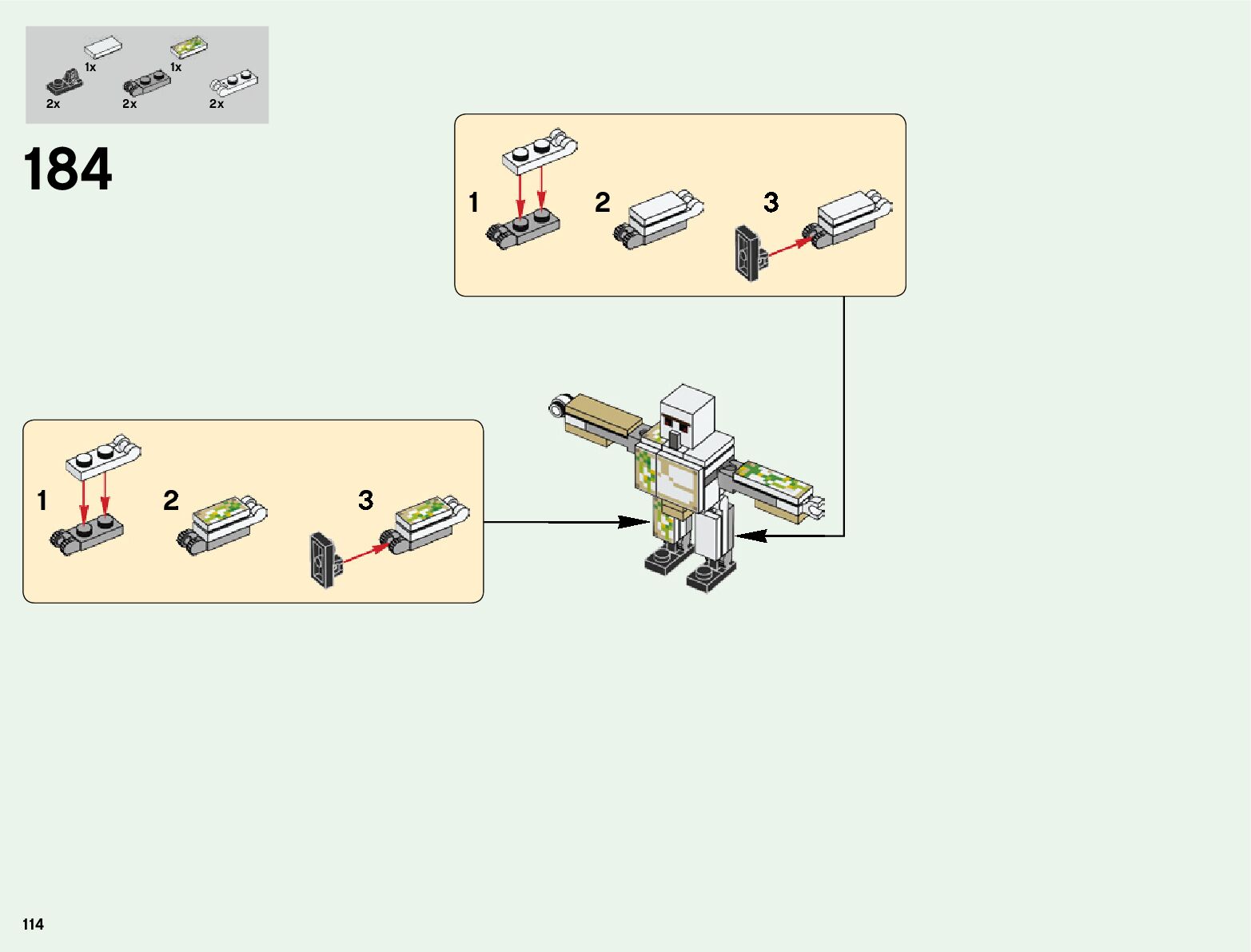 1x
1x
2x
2x
2x

184

1
2
3

1
2
3

114