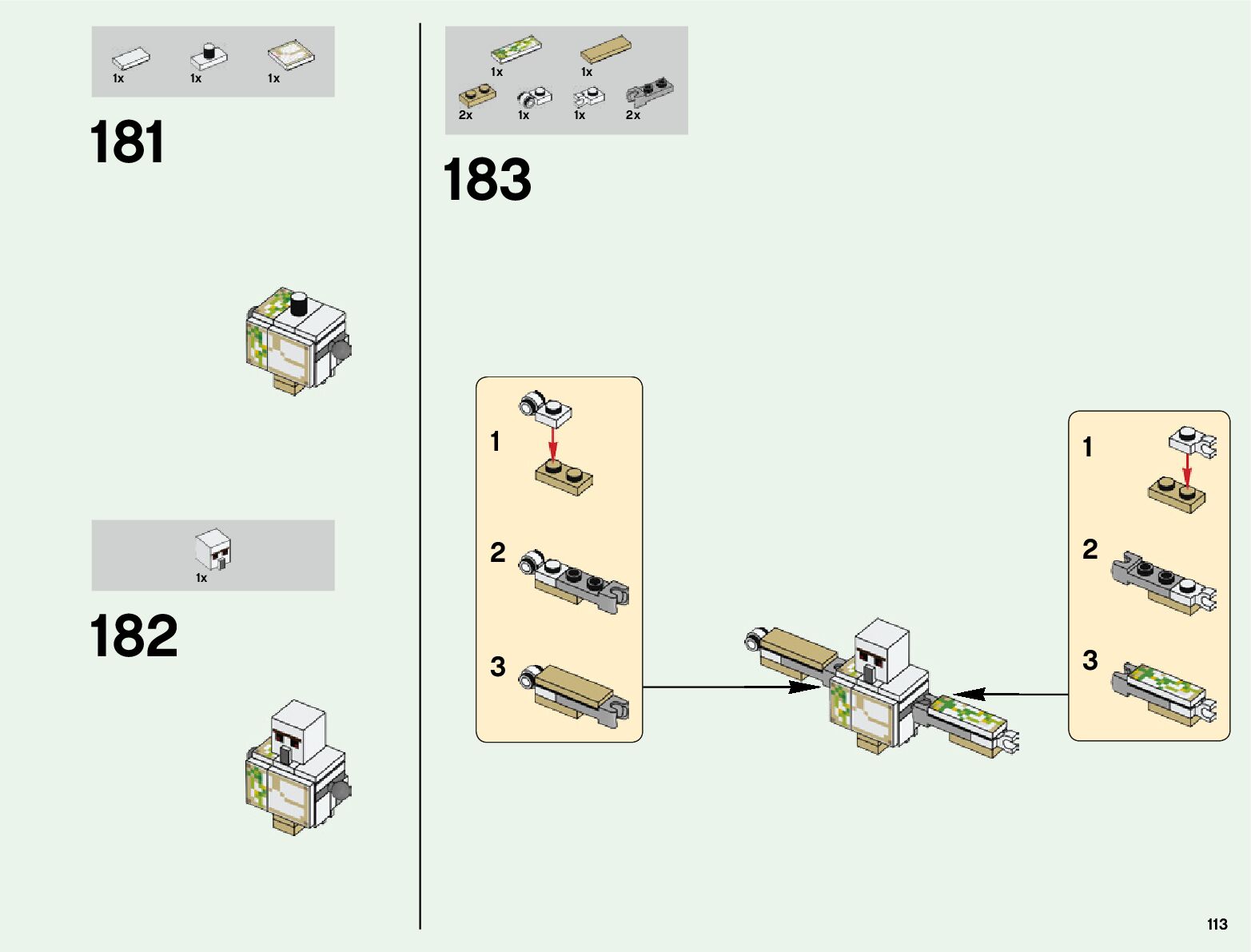 1x 1x 1x

181

1x

182

1x 1x
2x 1x 1x 2x

183

1

2

3

1

2

3

113