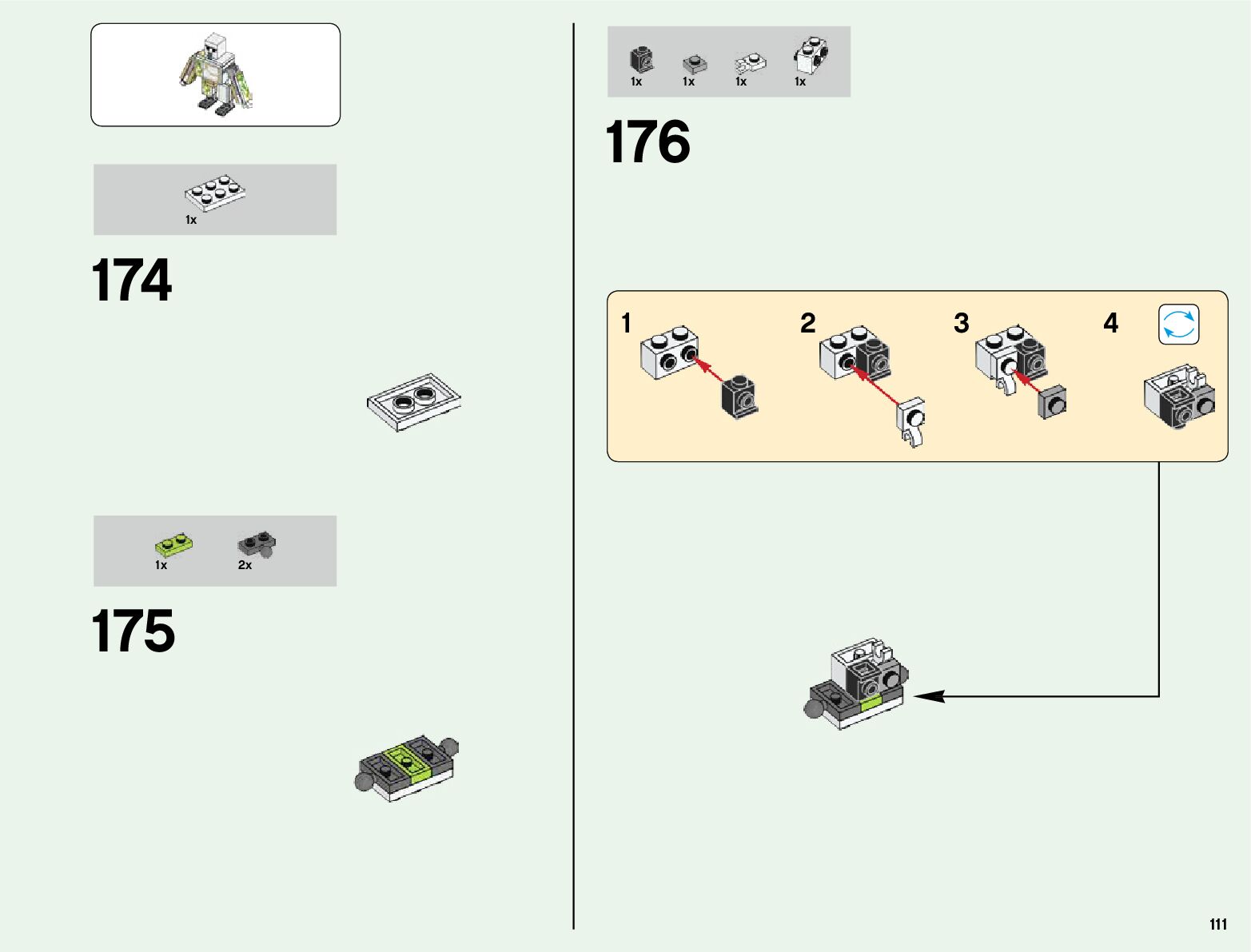 1x

174

1x 2x

175

1x 1x 1x 1x

176

1 2 3 4

111