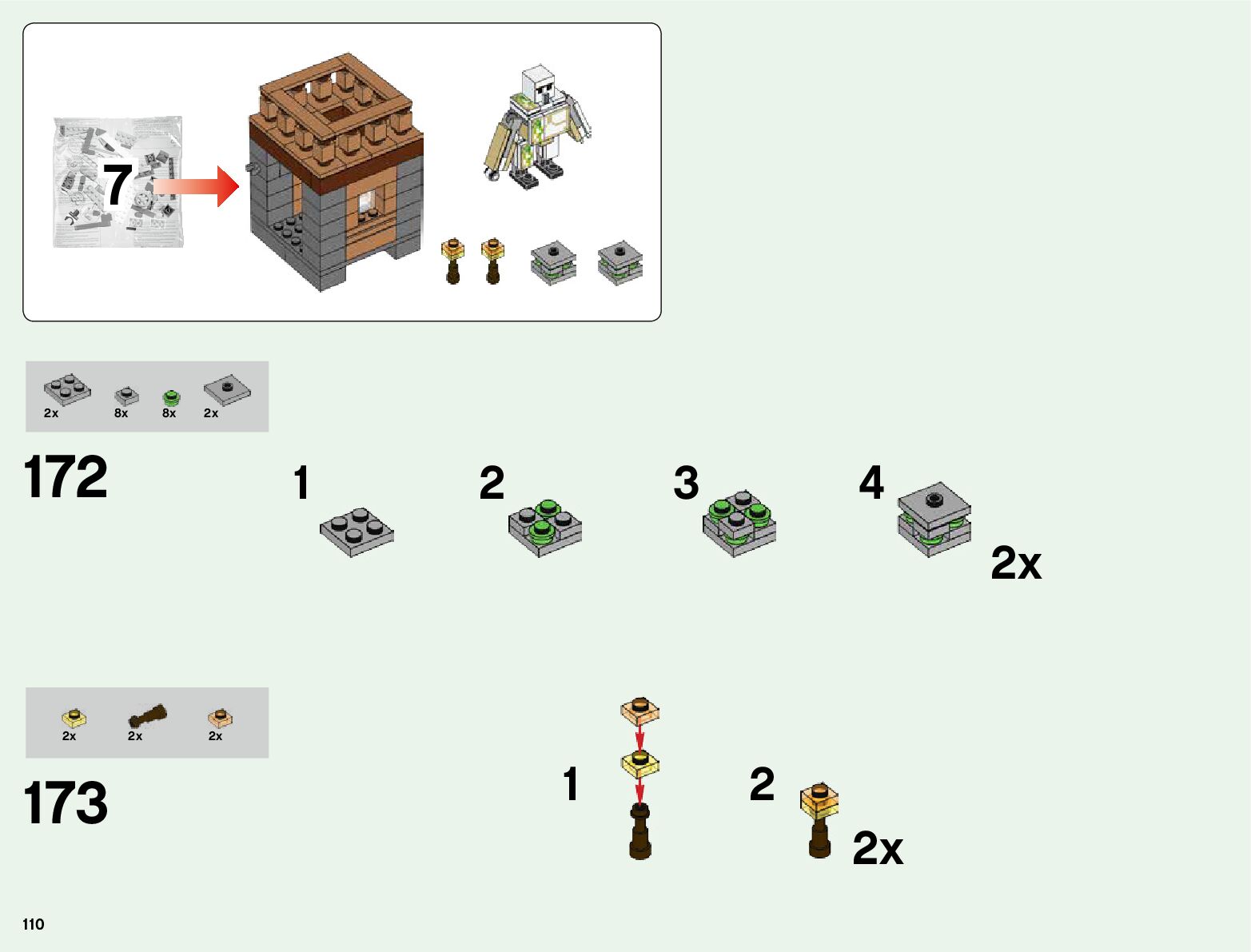 7

2x 8x 8x 2x

172

1

2

3

4

2x

2x 2x 2x

173

1

2

2x

110