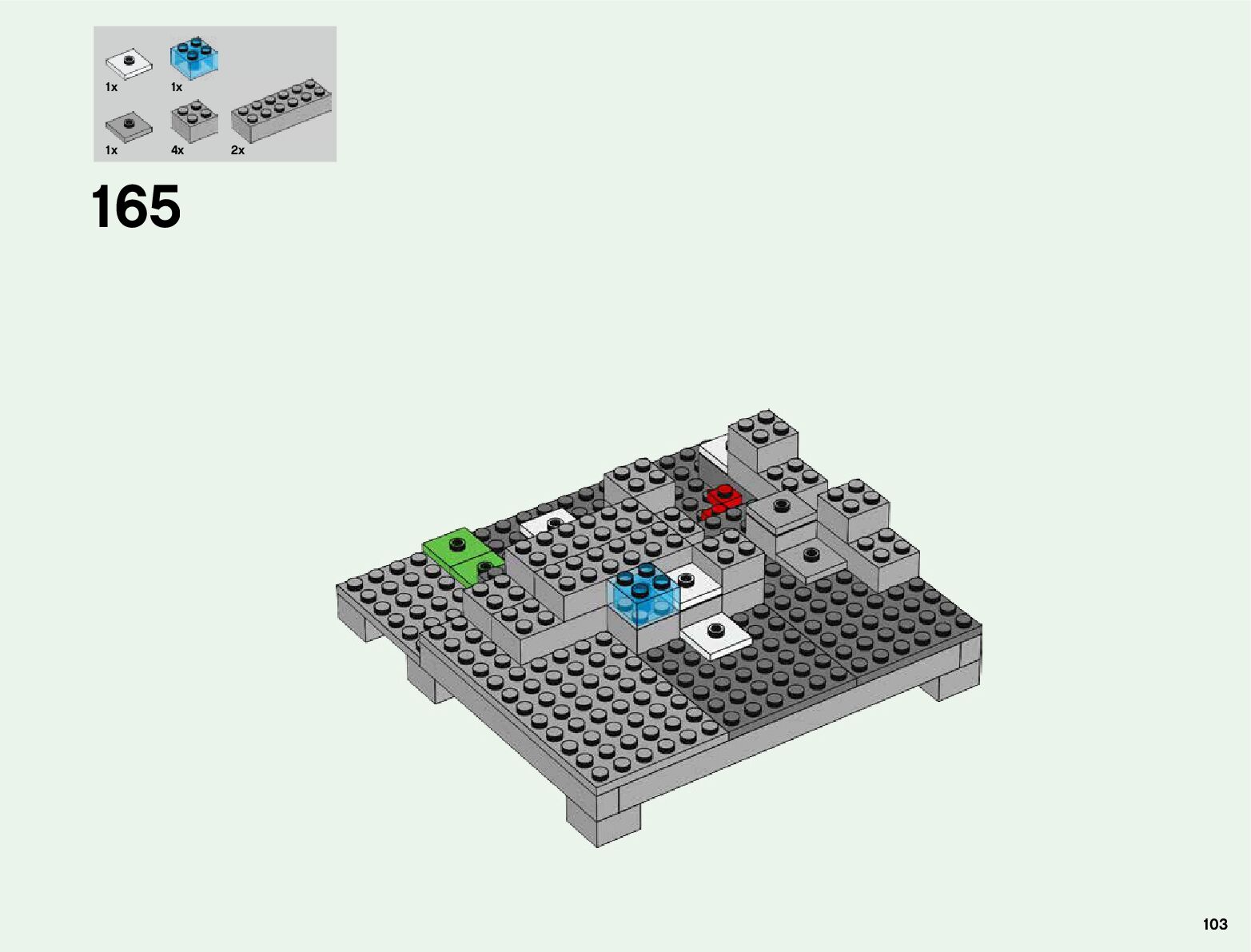 1x 1x

1x 4x 2x

165

103