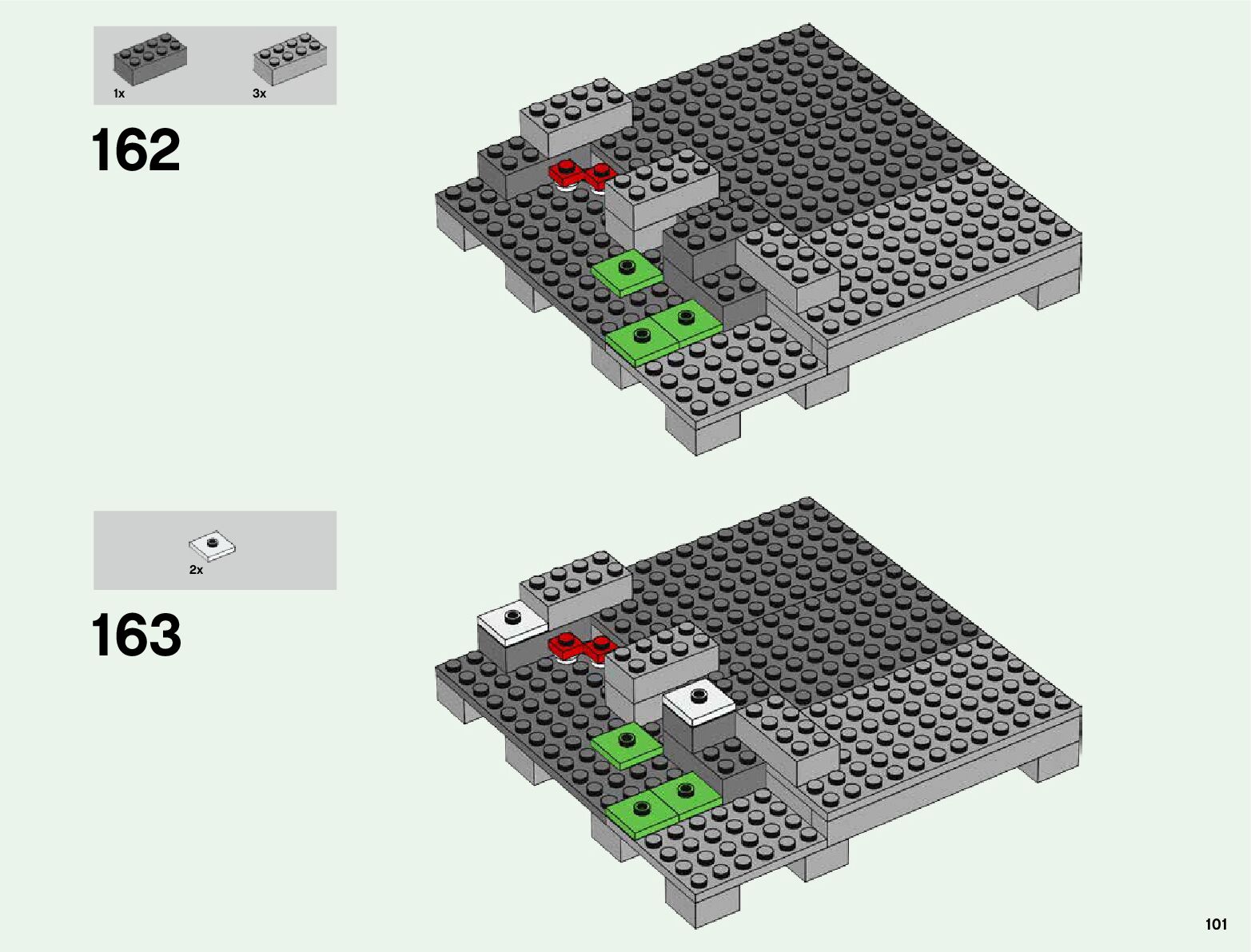 1x

3x

162

2x

163

101