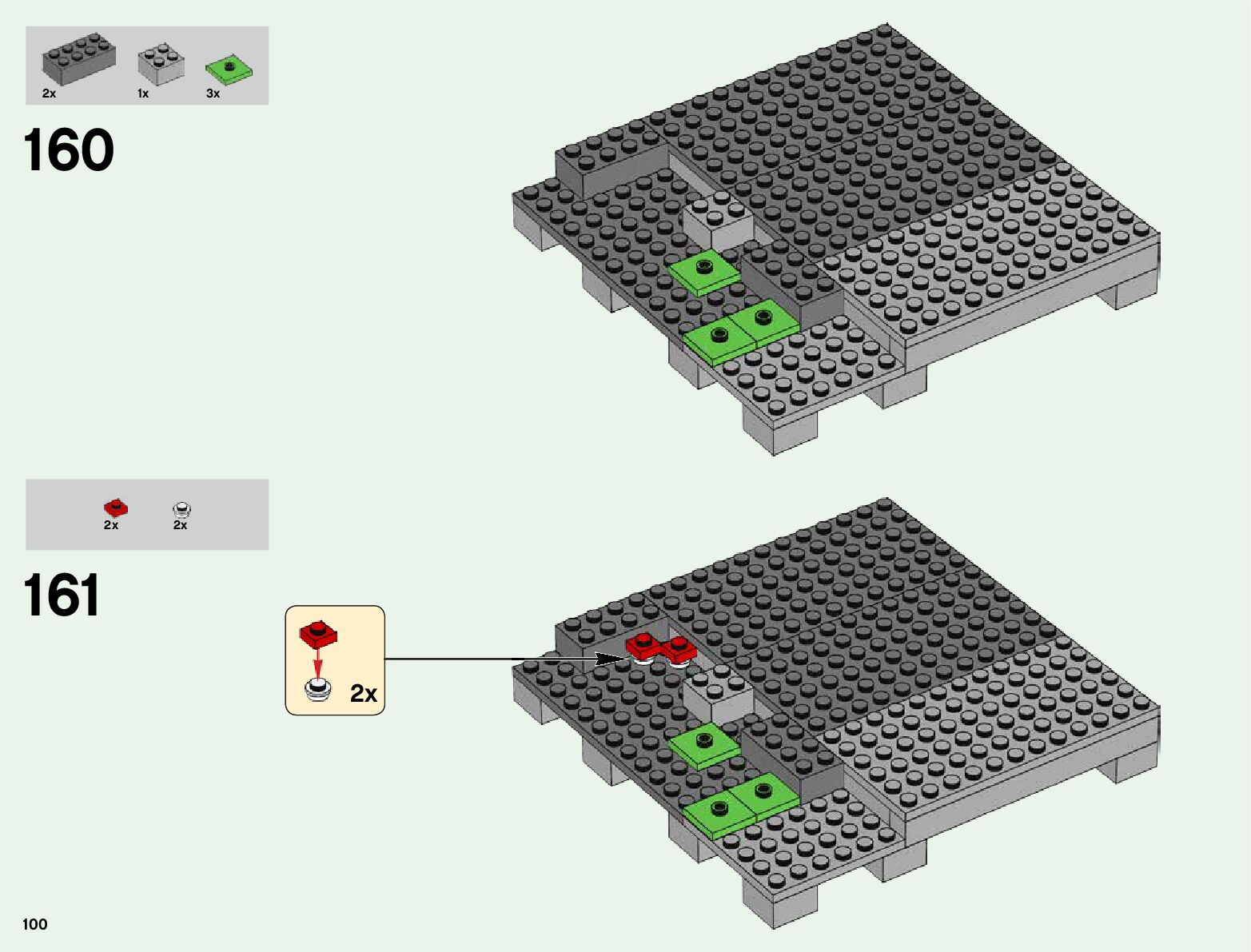 2x
1x
3x

160

2x
2x

161

2x

100