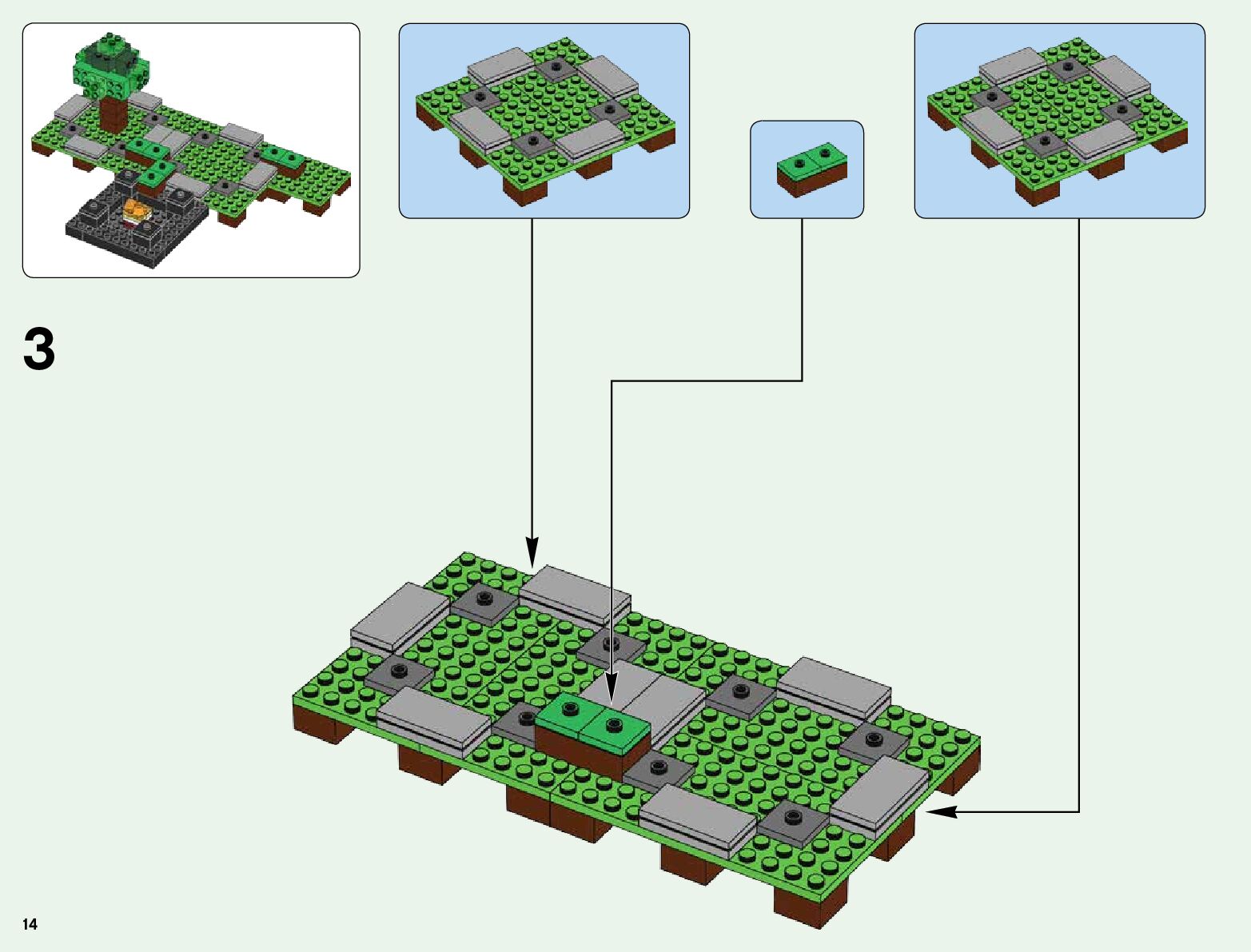 3

14