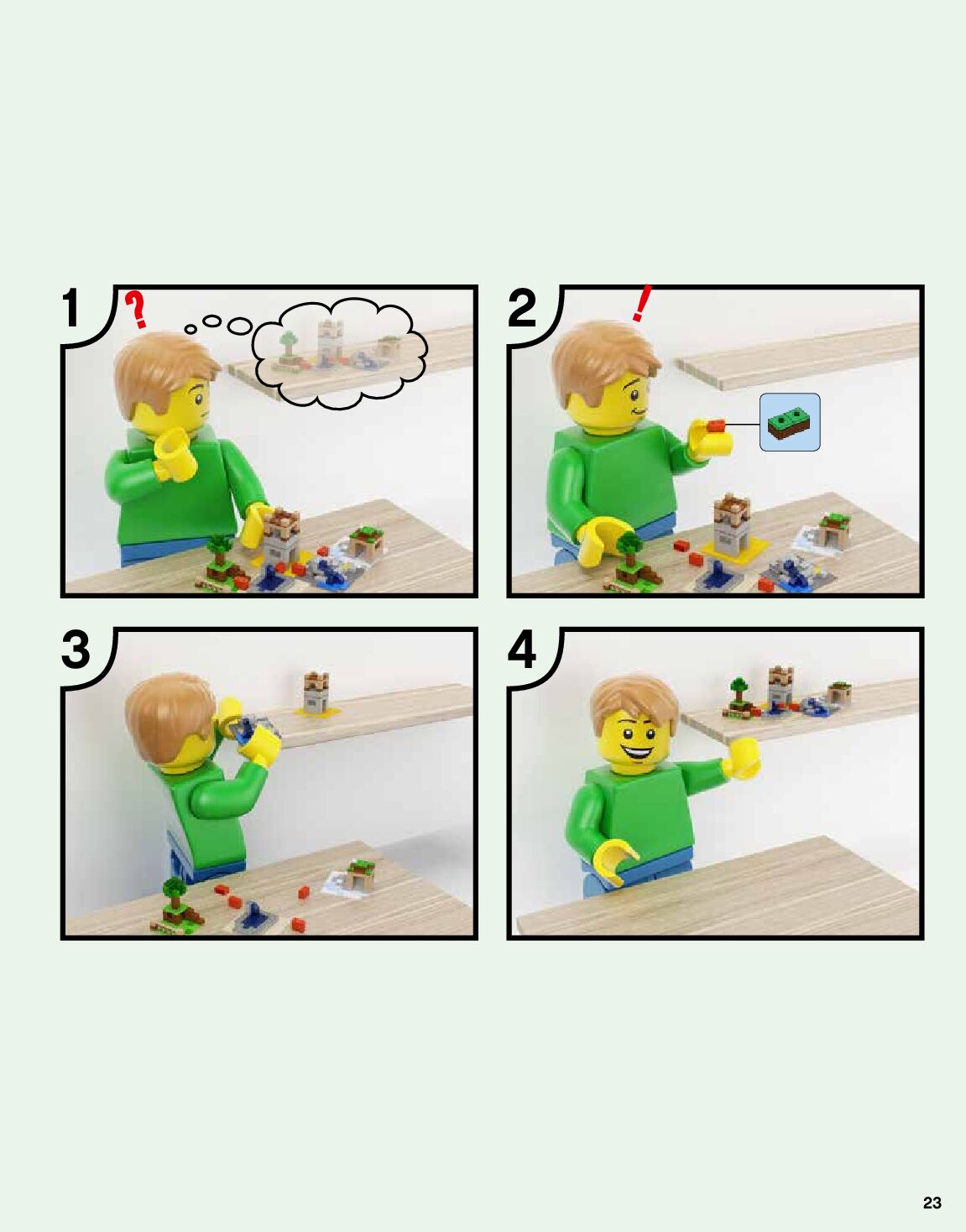 1
?
2
!
3
4
23