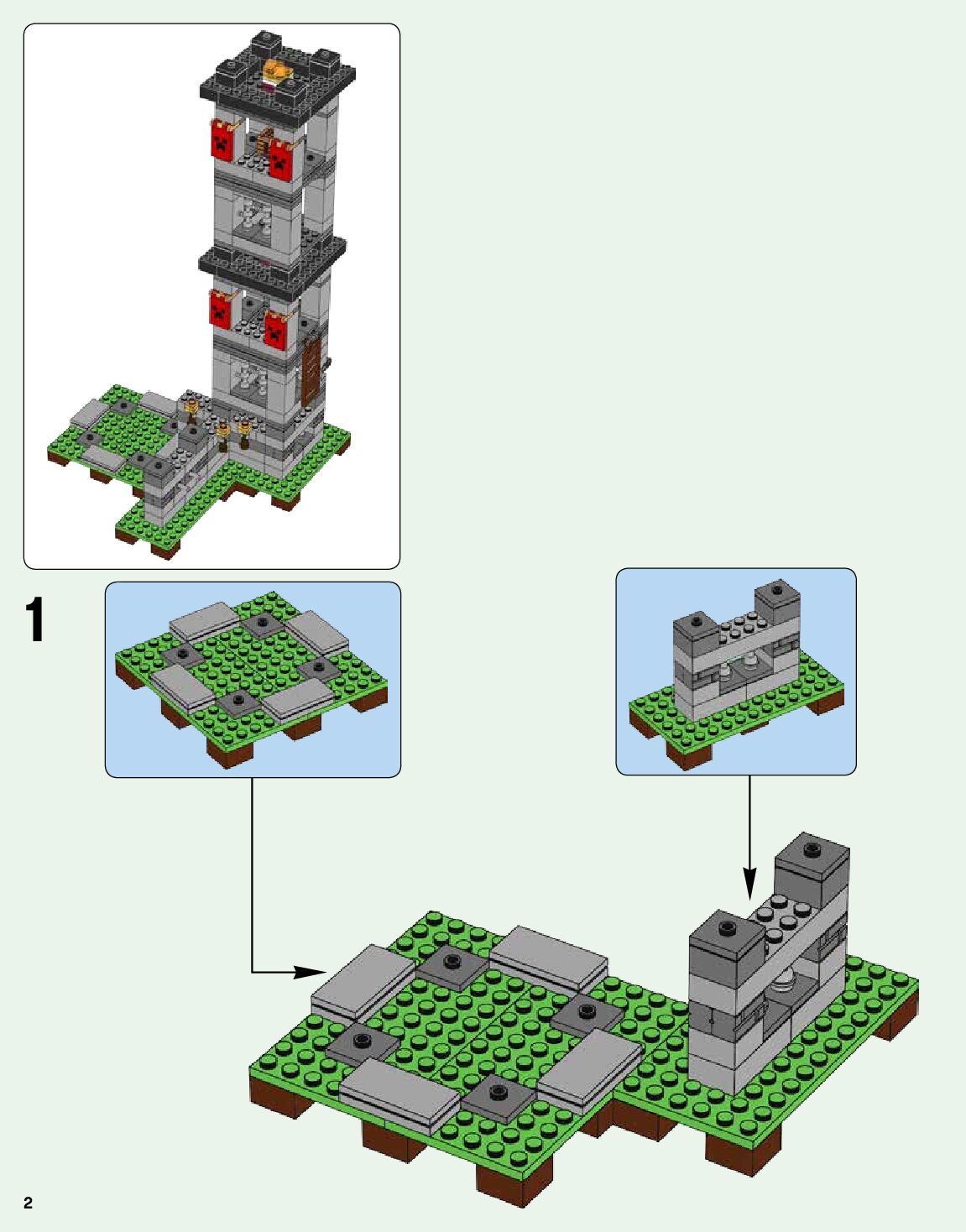 1

2