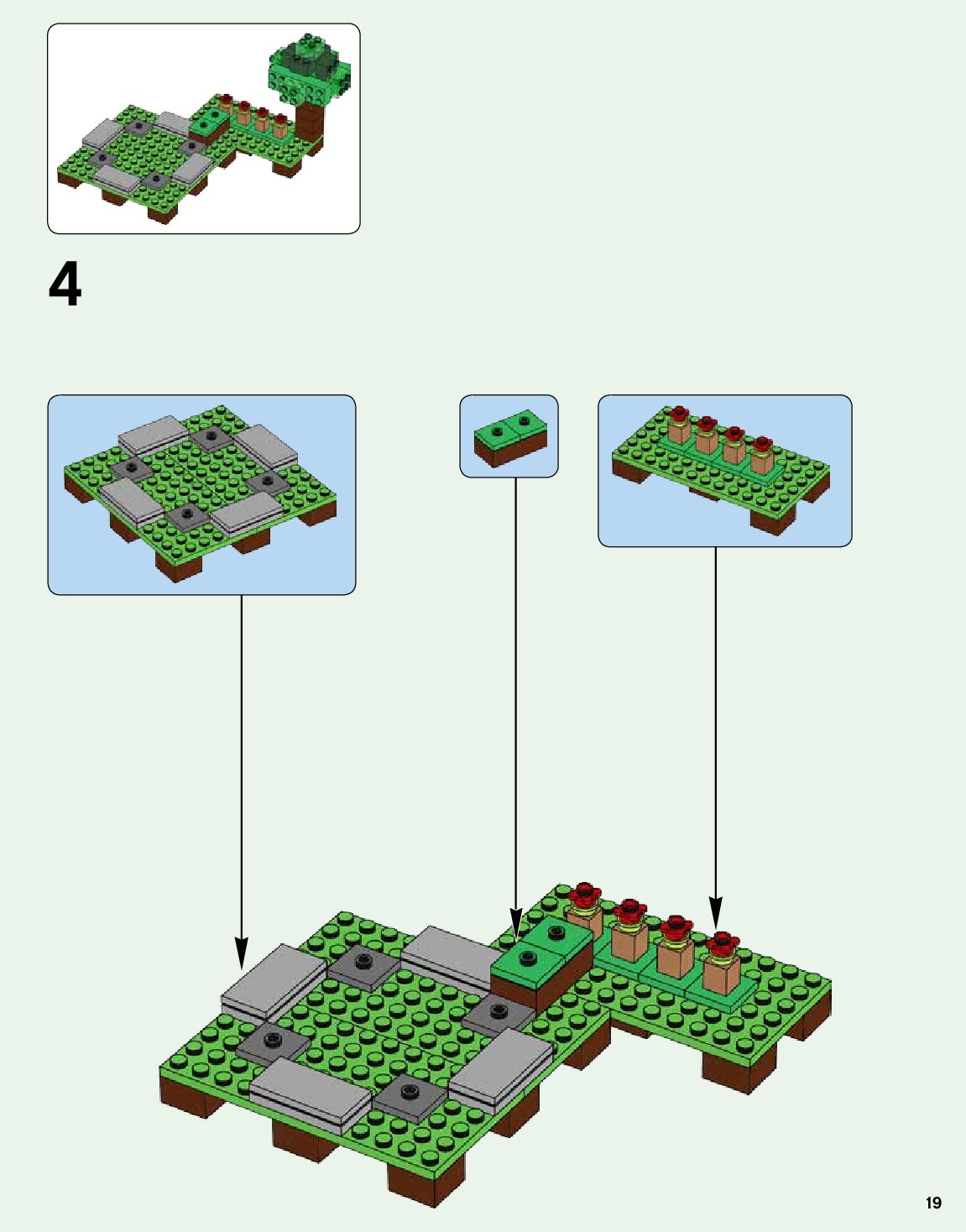 4

19