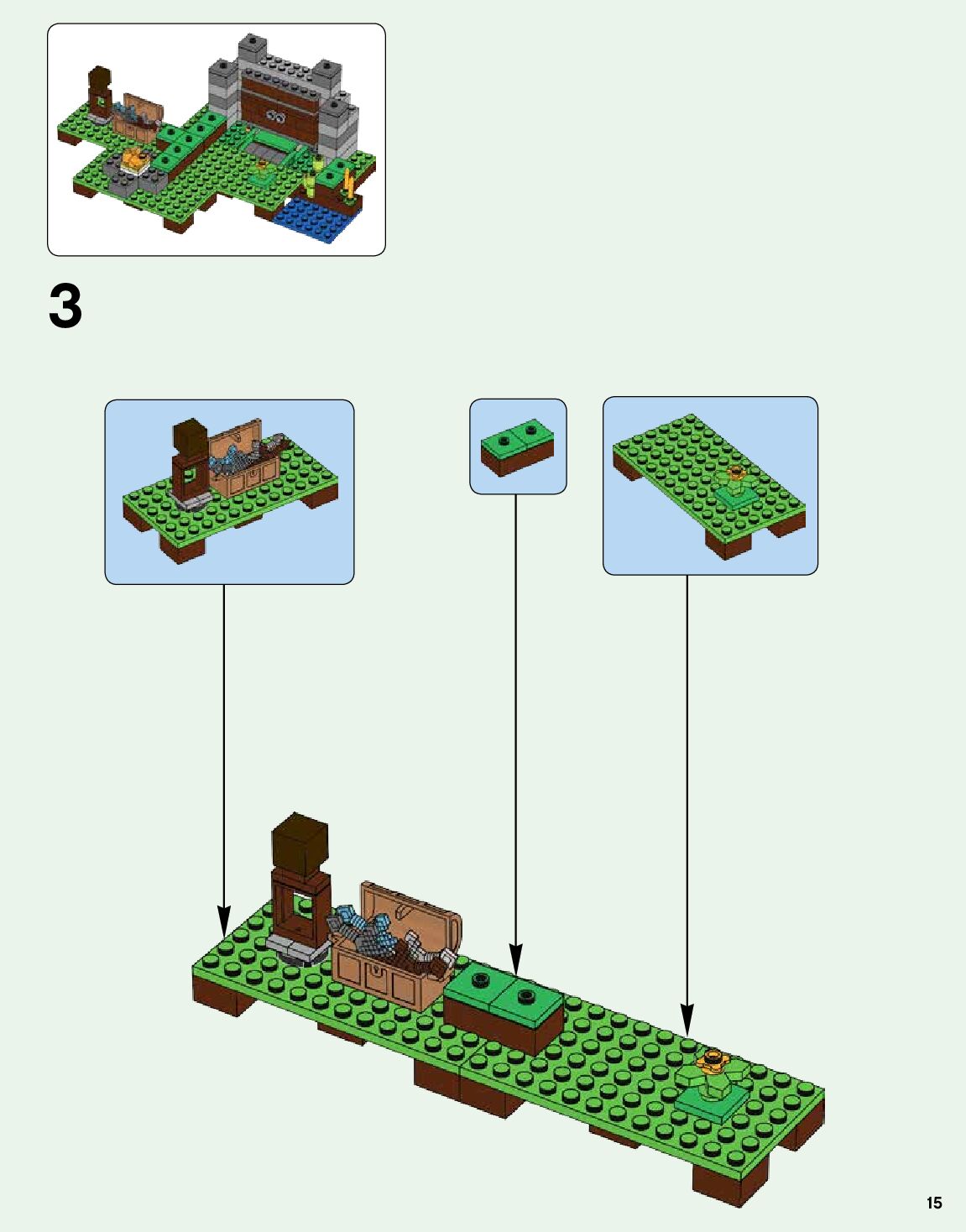 3

15