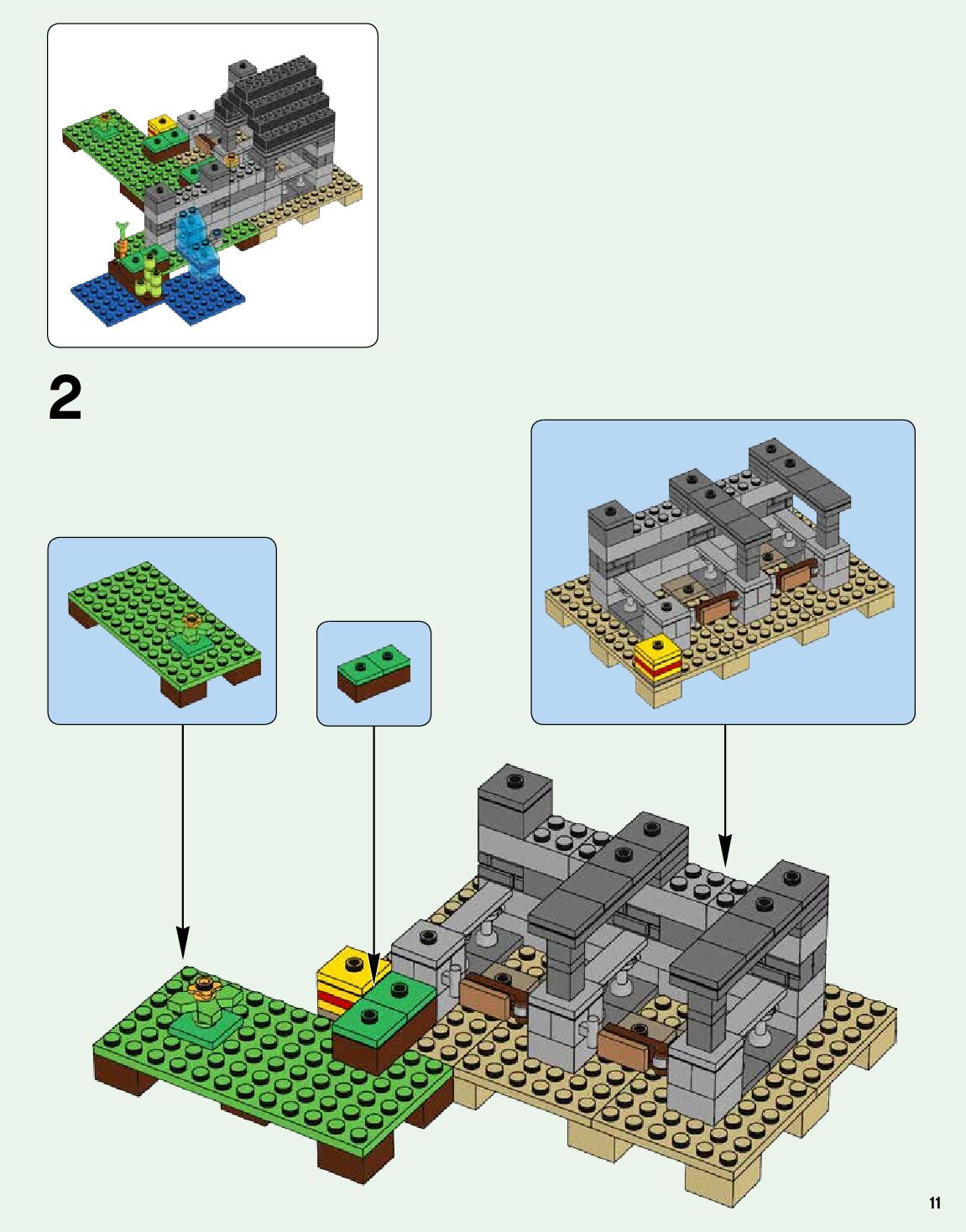 2

11