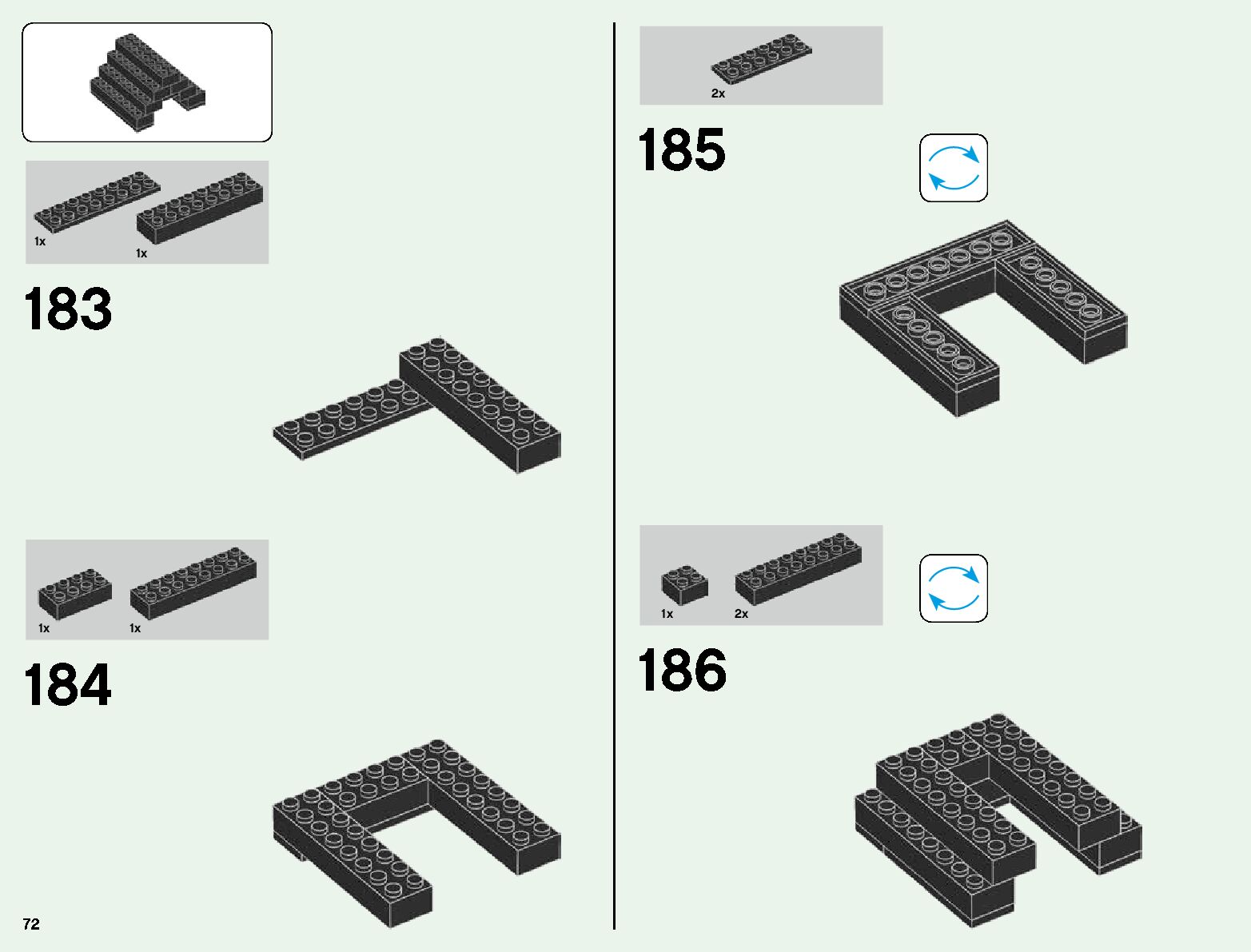 1x
1x

183

1x
1x

184

72

2x

185

1x
2x

186