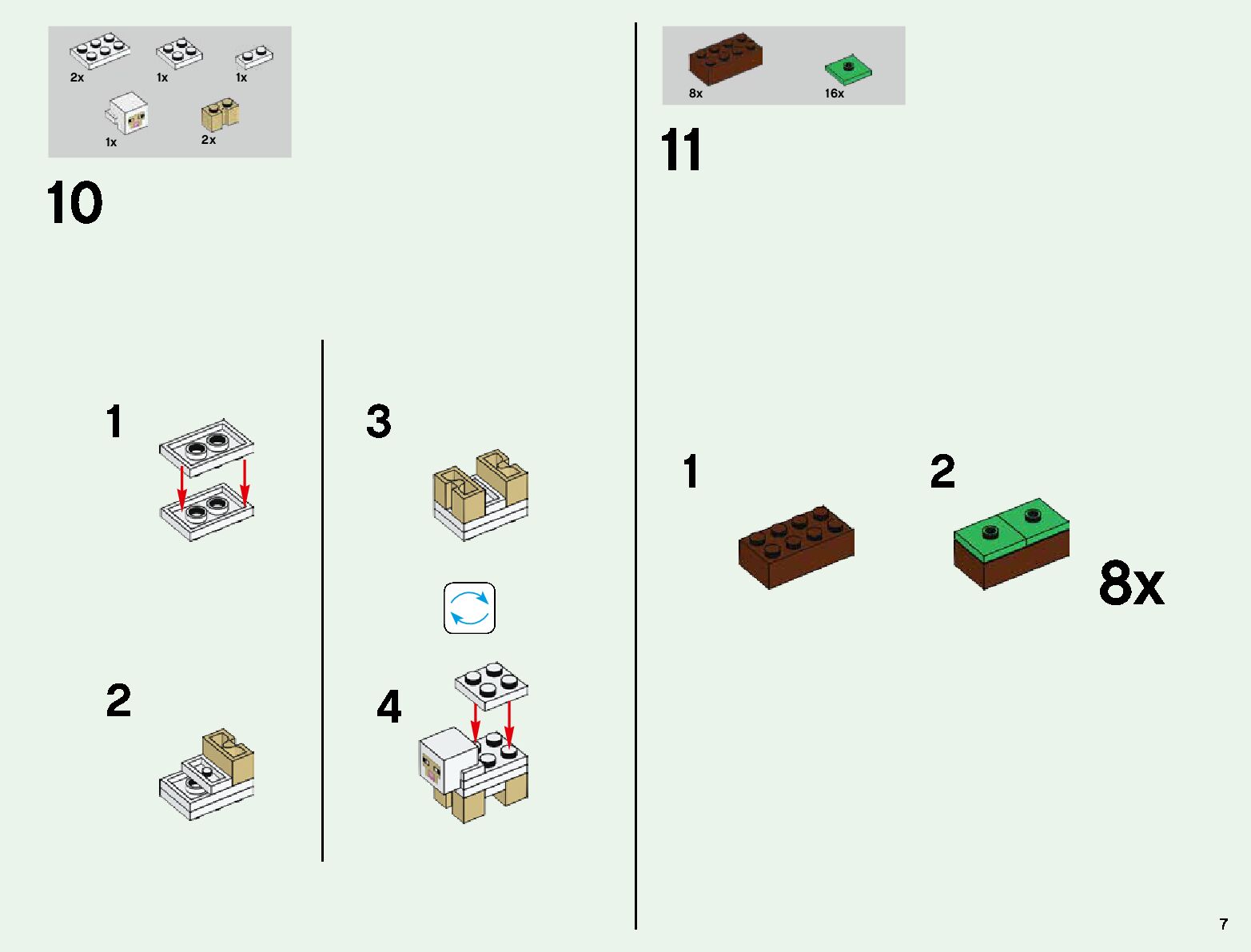 2x 1x 1x
1x 2x

10

1

2

3

4

8x 16x

11

1

2

8x

7