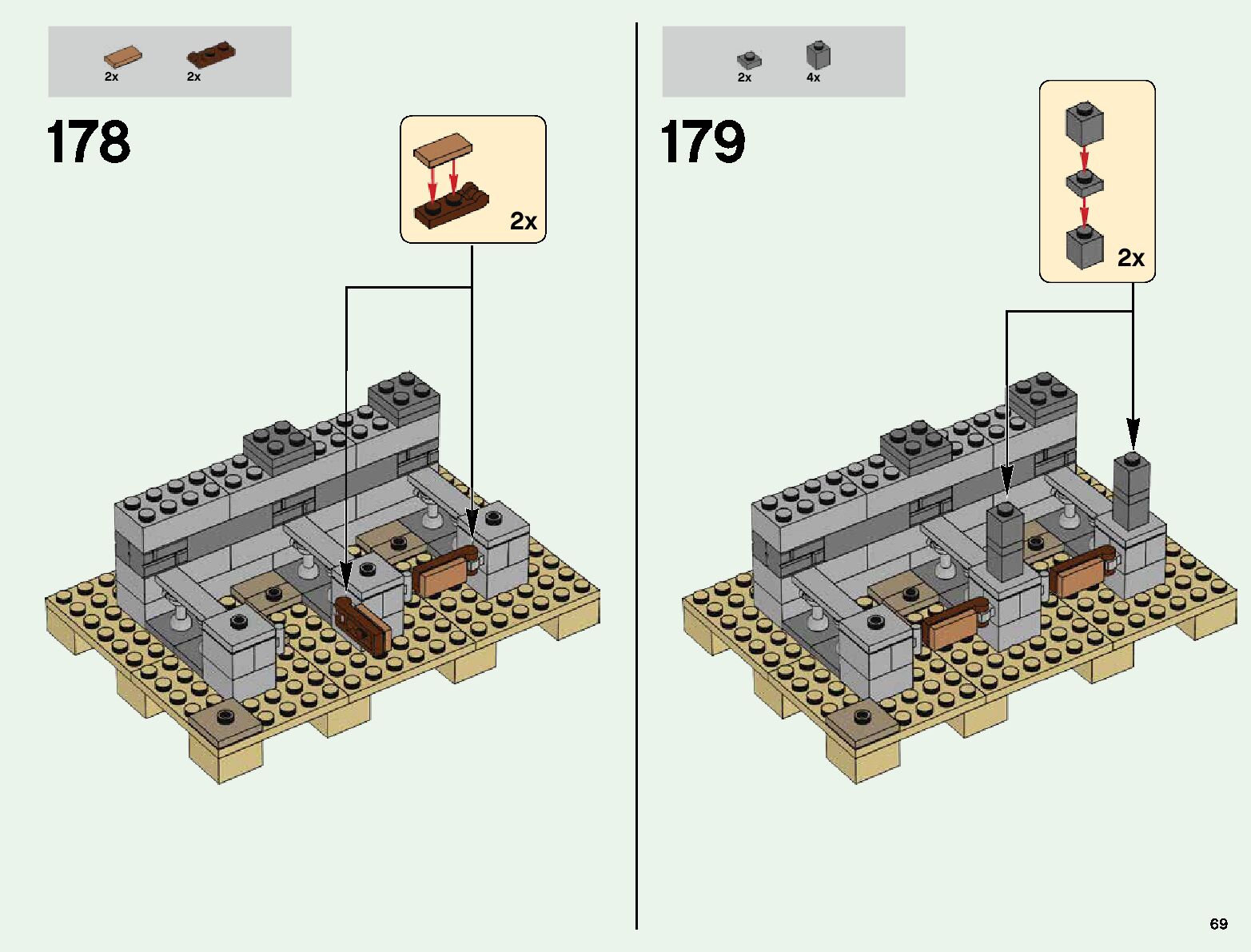 2x 2x

178

2x

2x 4x

179

2x

69