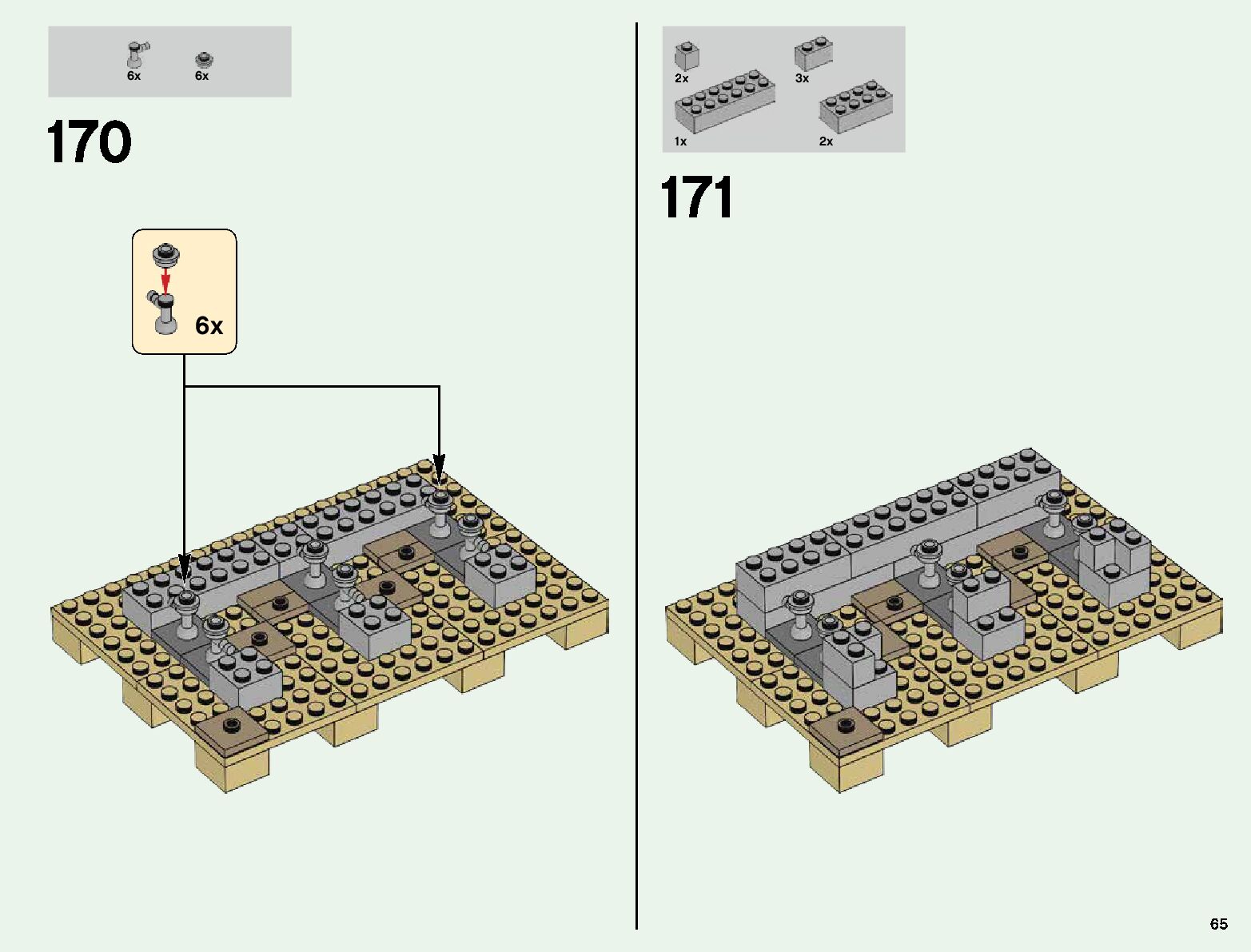 6x 6x

170

6x

2x 3x

1x 2x

171

65