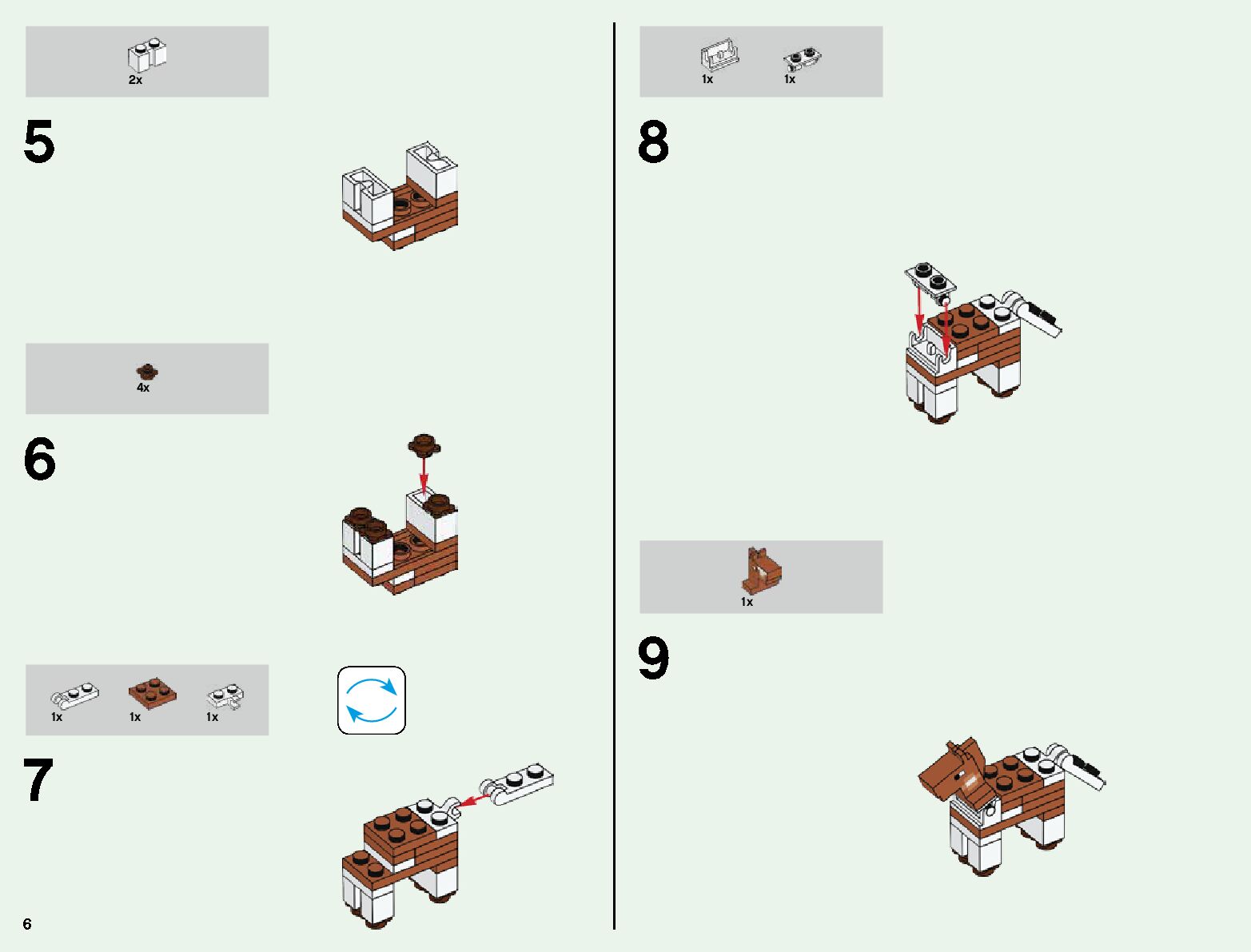 2x

5

4x

6

1x 1x 1x

7

6

1x 1x

8

1x

9