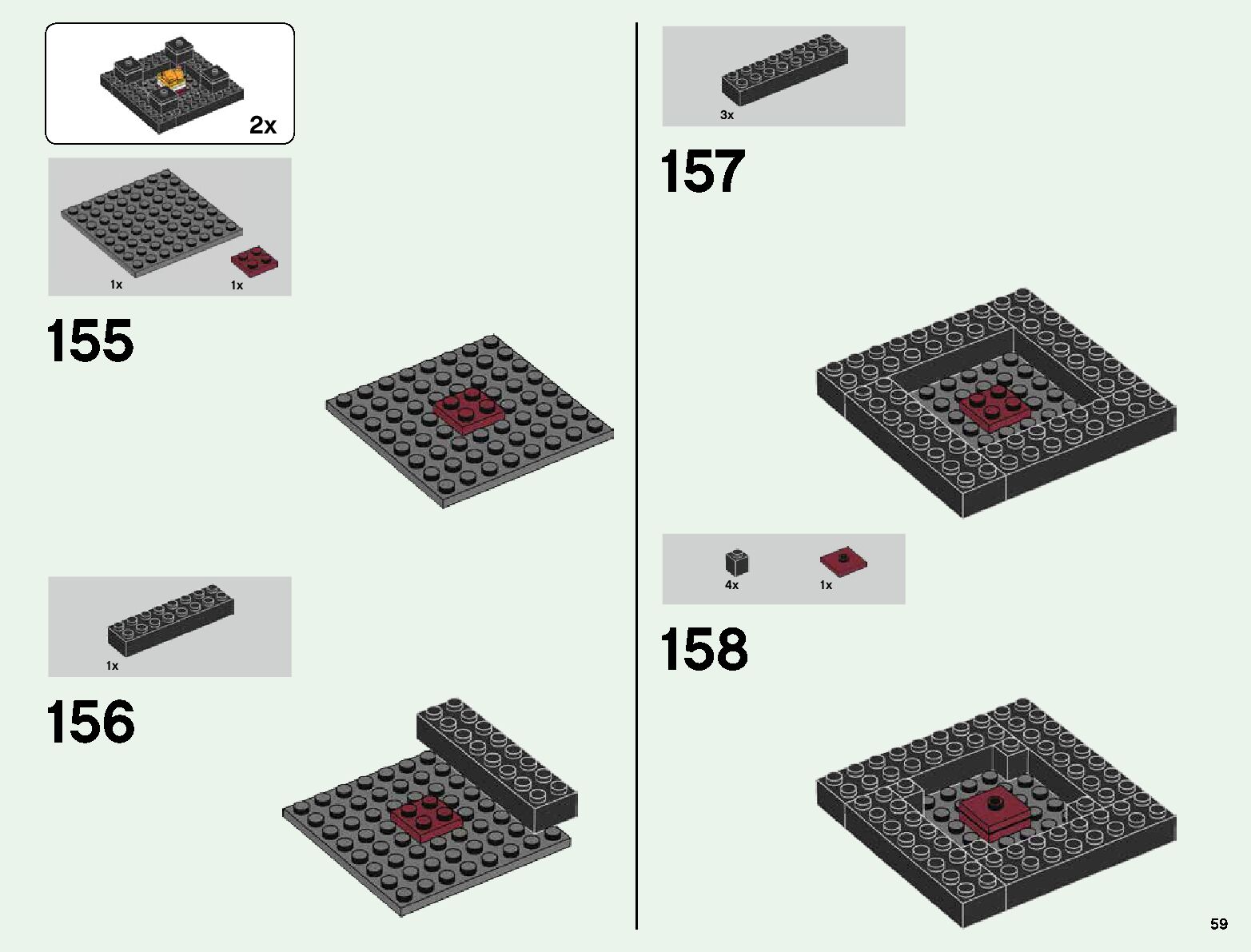 2x

1x 1x

155

1x

156

3x

157

4x 1x

158

59