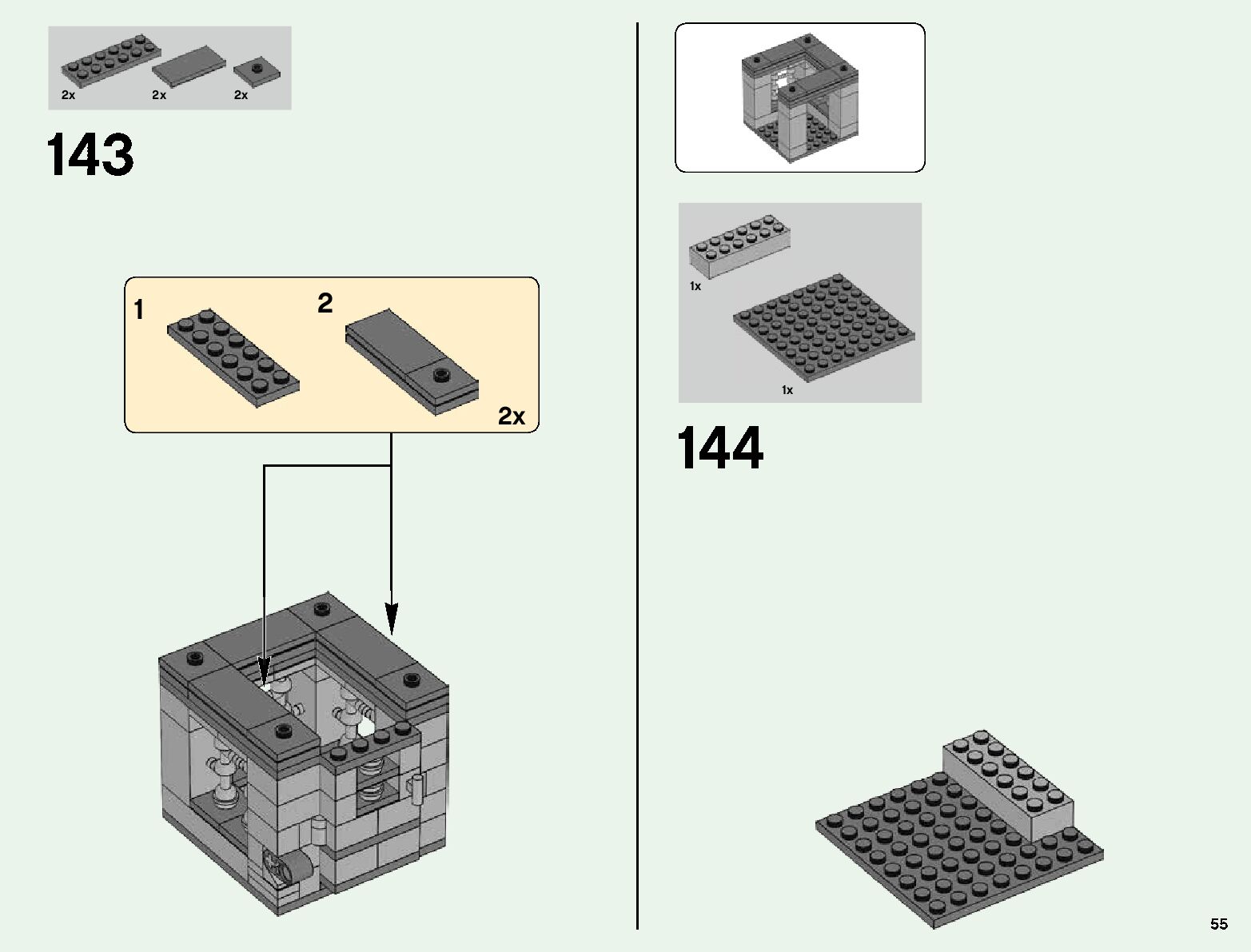 2x 2x 2x

143

1

2

2x

1x

1x

144

55