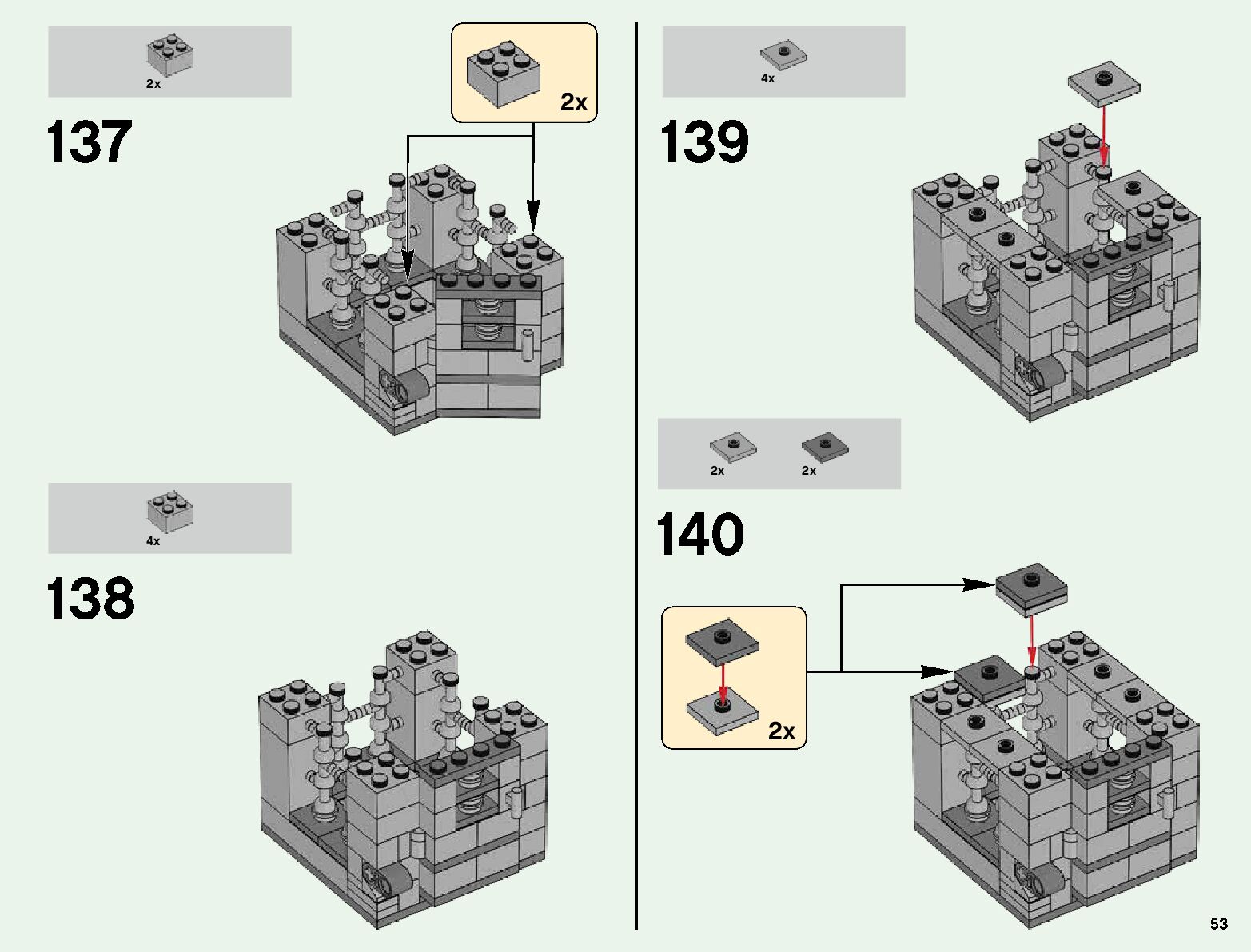 2x

137

2x

4x

138

4x

139

2x 2x

140

2x

53