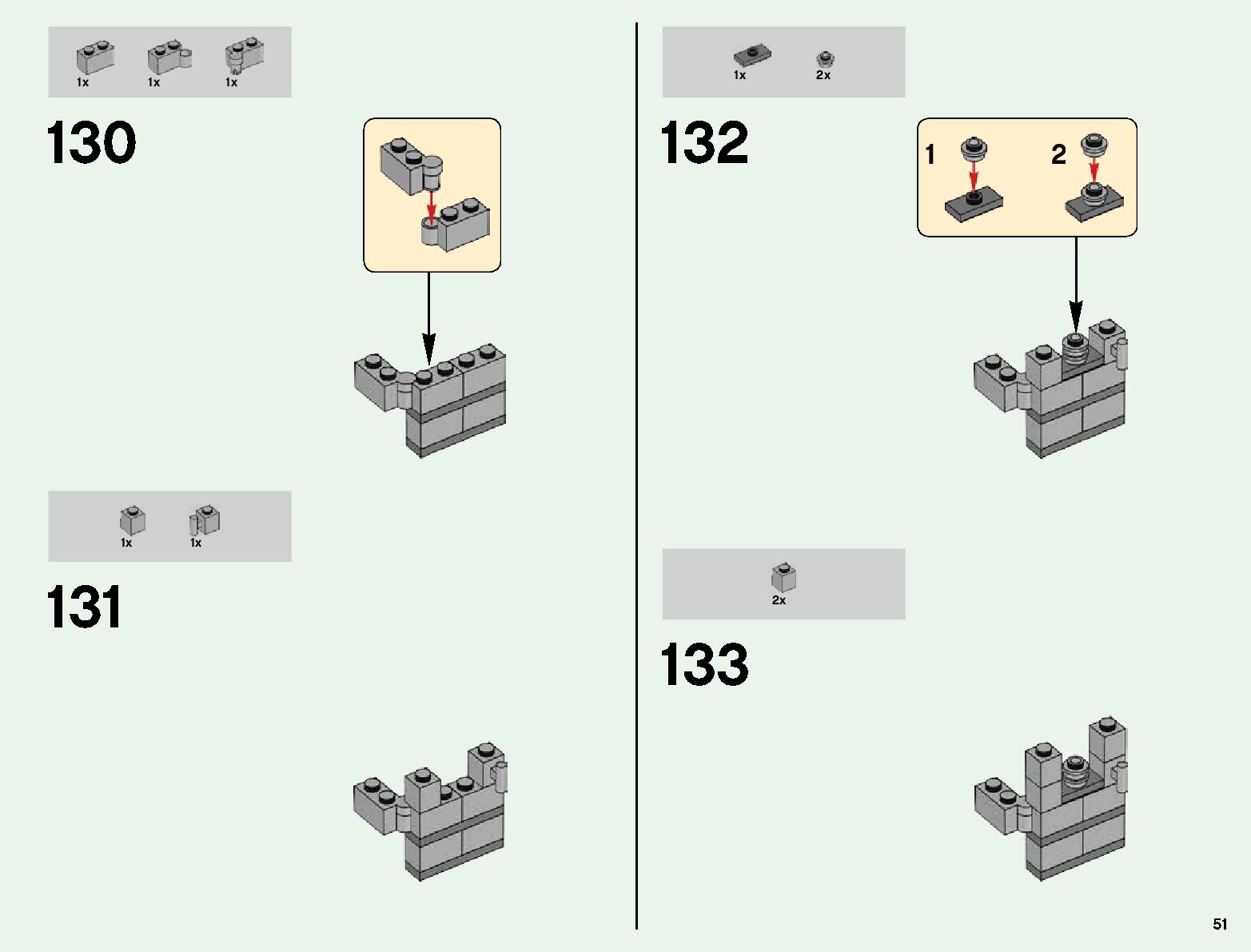 1x 1x 1x

130

1x 1x

131

1x 2x

132

1 2

2x

133

51