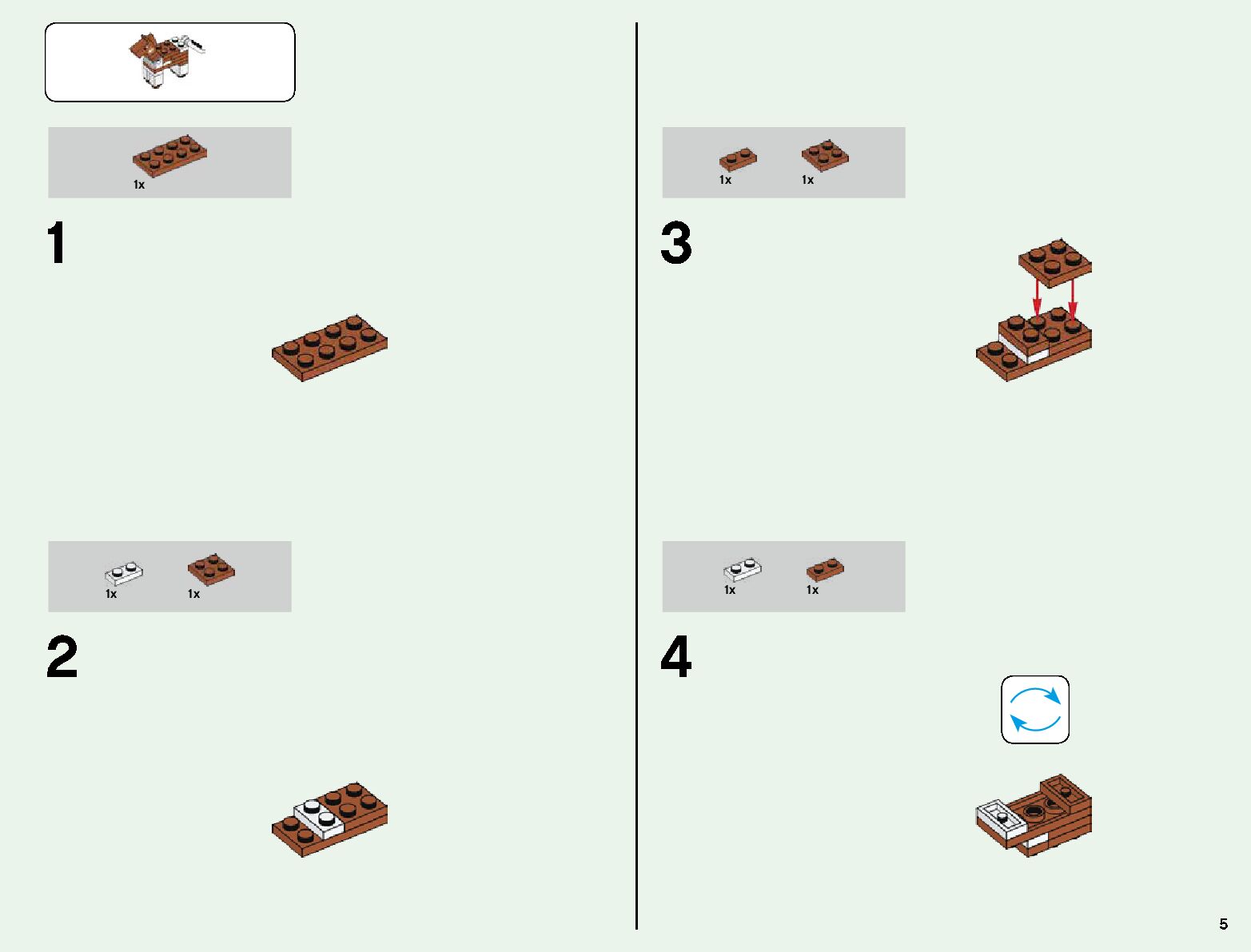 1x

1

1x

1x

2

1x

1x

3

1x

1x

4

5