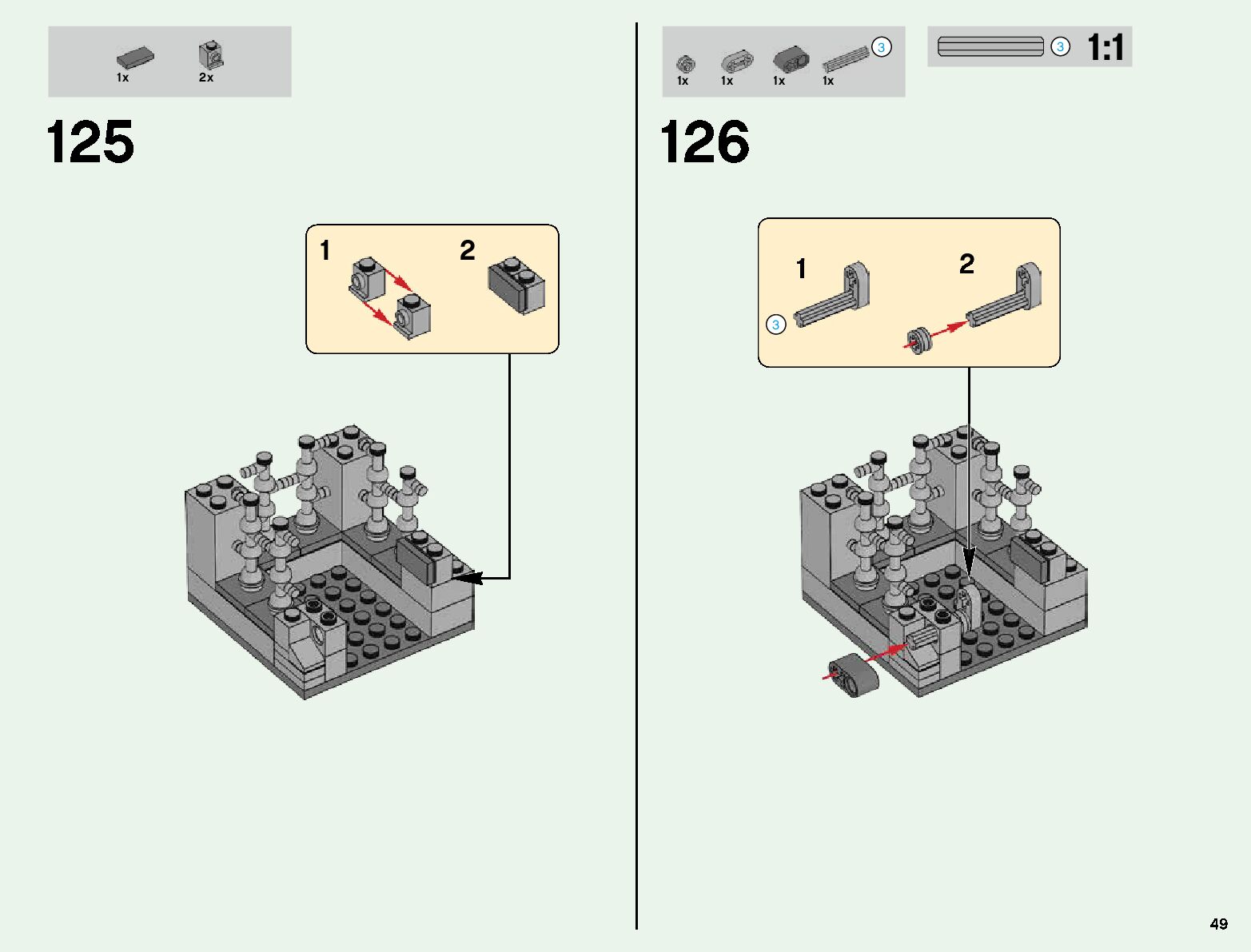 1x 2x

125

1 2

1x 1x 1x 1x 3

3 1:1

126

1 2

3

49