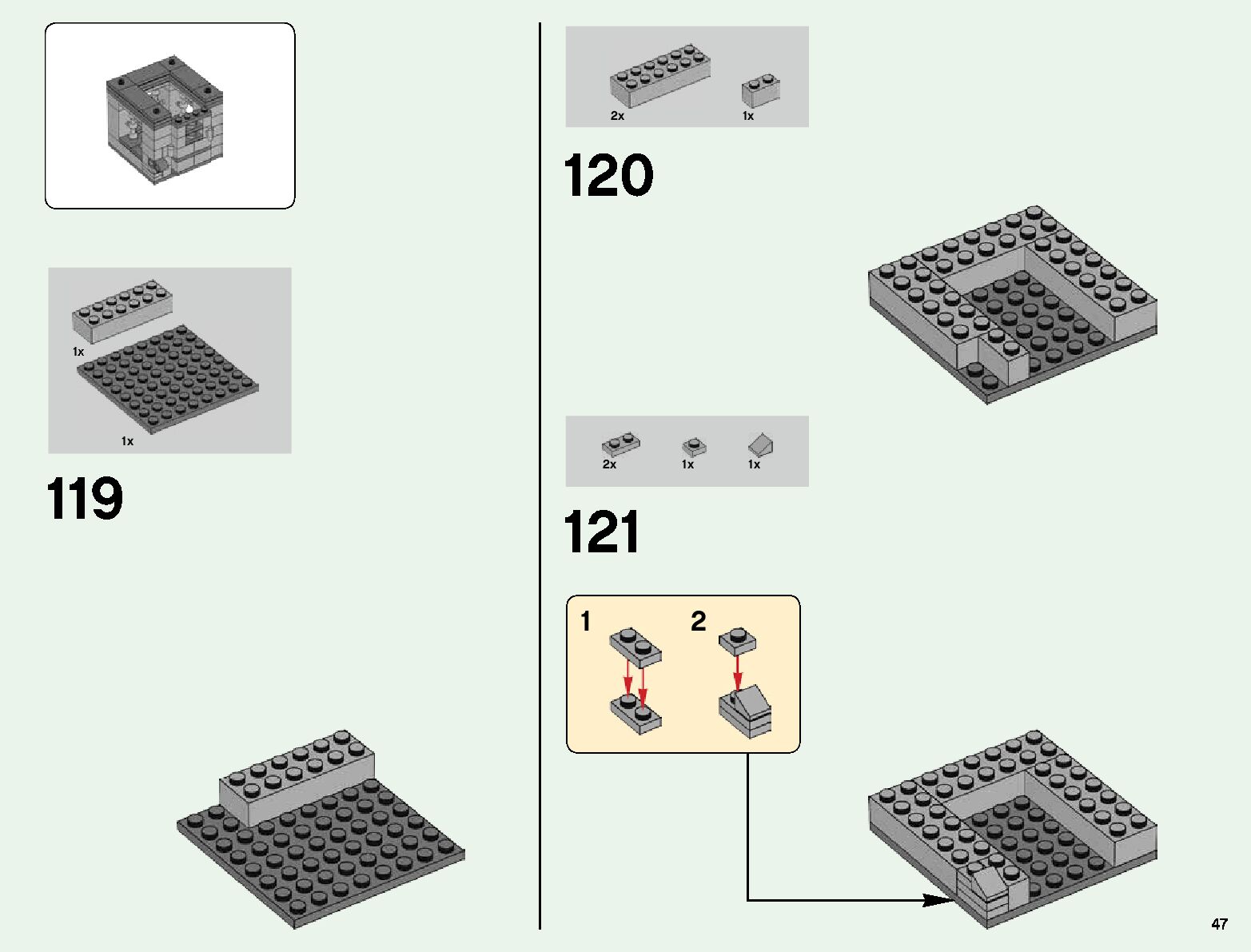 1x

1x

119

2x

1x

120

2x

1x

1x

121

1

2

47