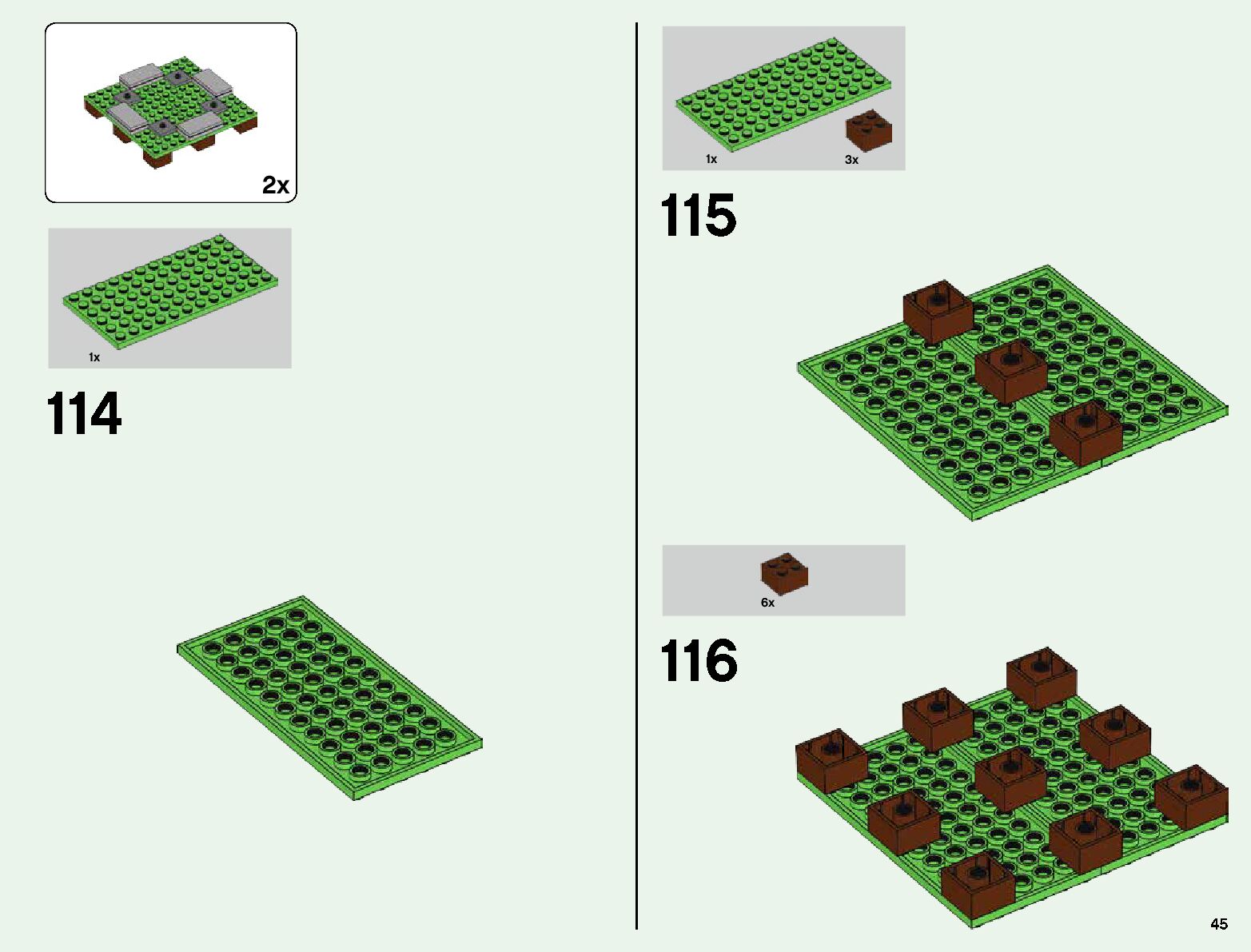 2x

1x

114

1x

3x

115

6x

116

45