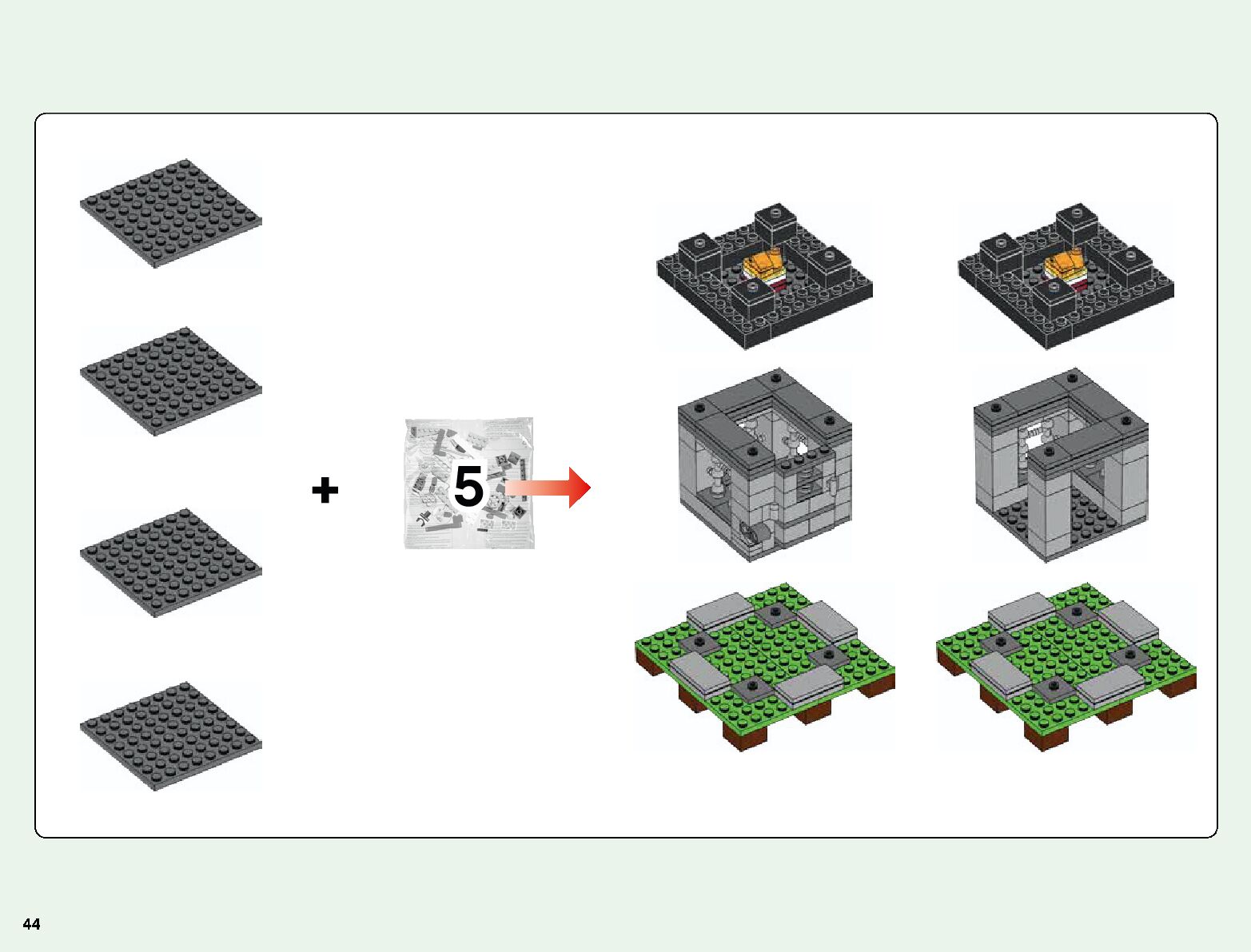 +

5

44