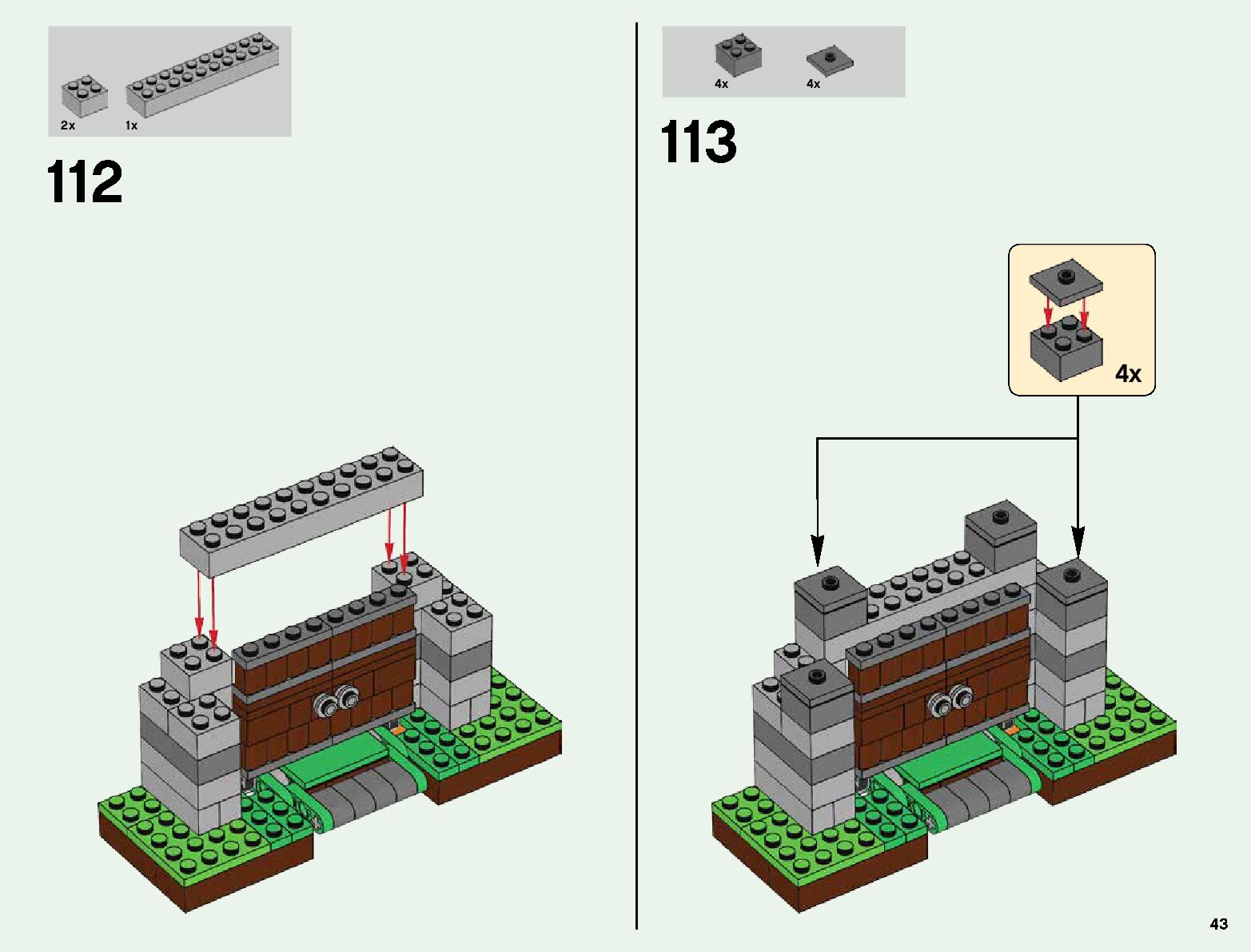 2x 1x

112

4x 4x

113

4x

43