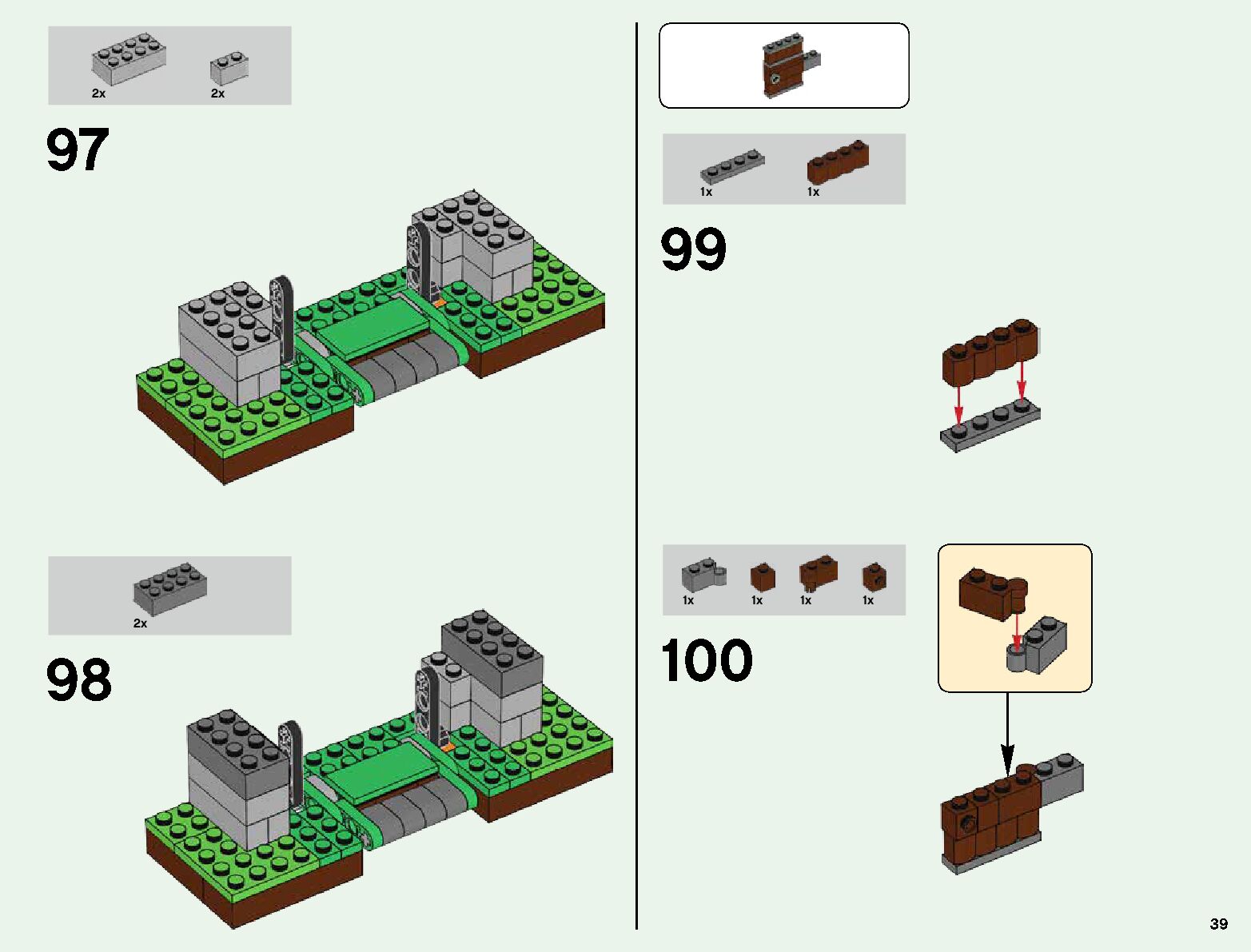 2x 2x

97

2x

98

1x 1x

99

1x 1x 1x 1x

100

39