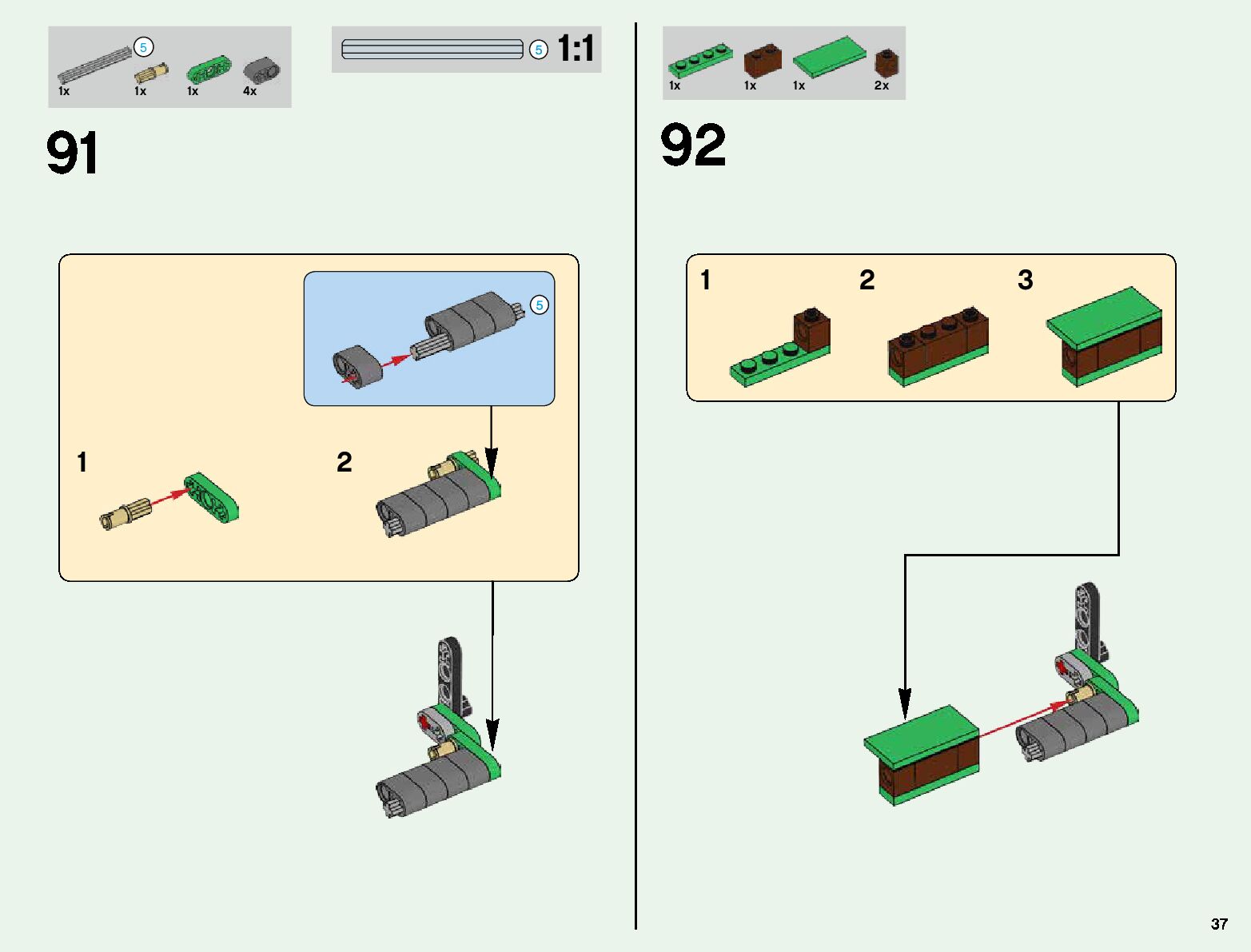 5

1x 1x 1x 4x

5 1:1

91

5

1

2

1x 1x 1x 2x

92

1 2 3

37