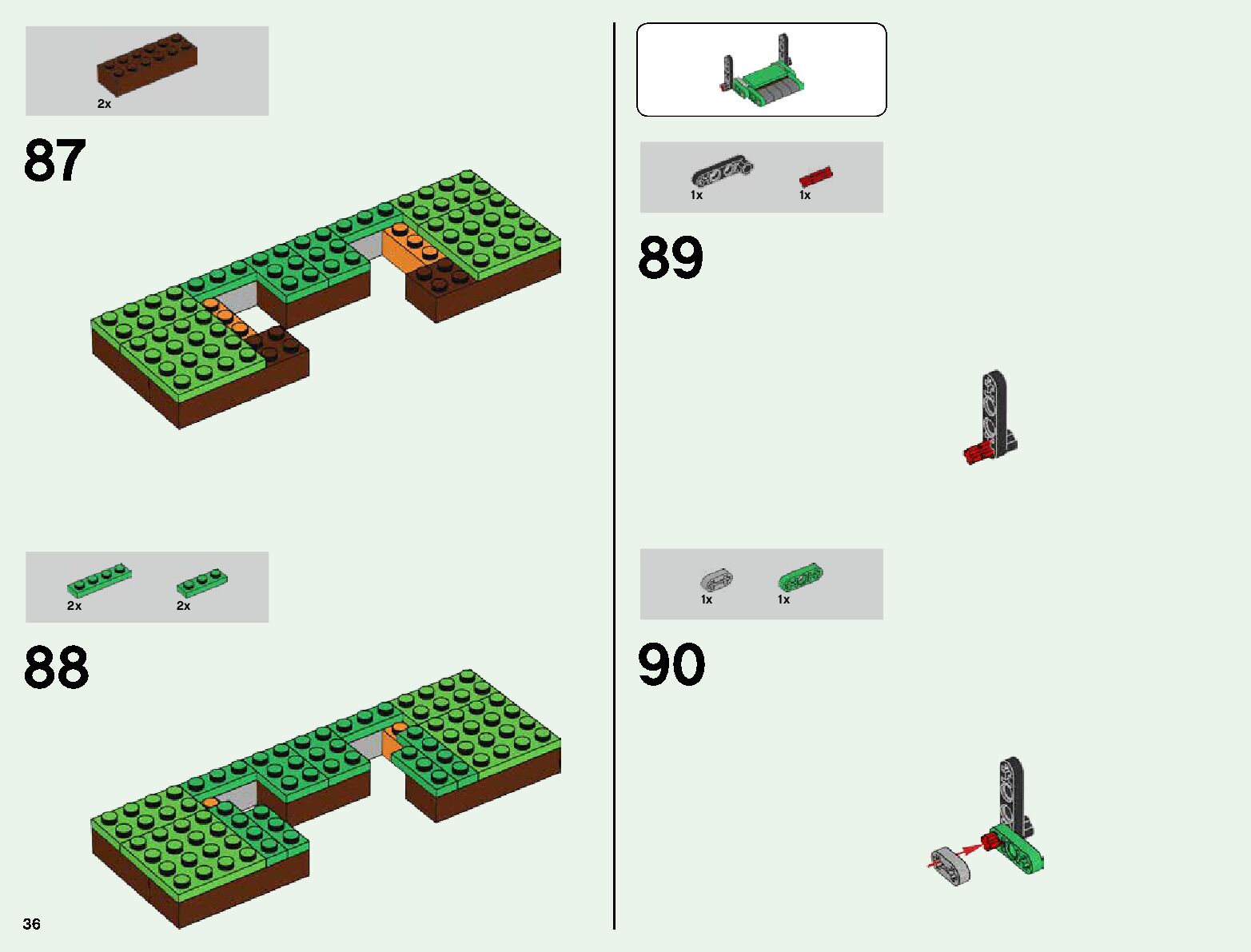 2x

87

2x 2x

88

36

1x 1x

89

1x 1x

90