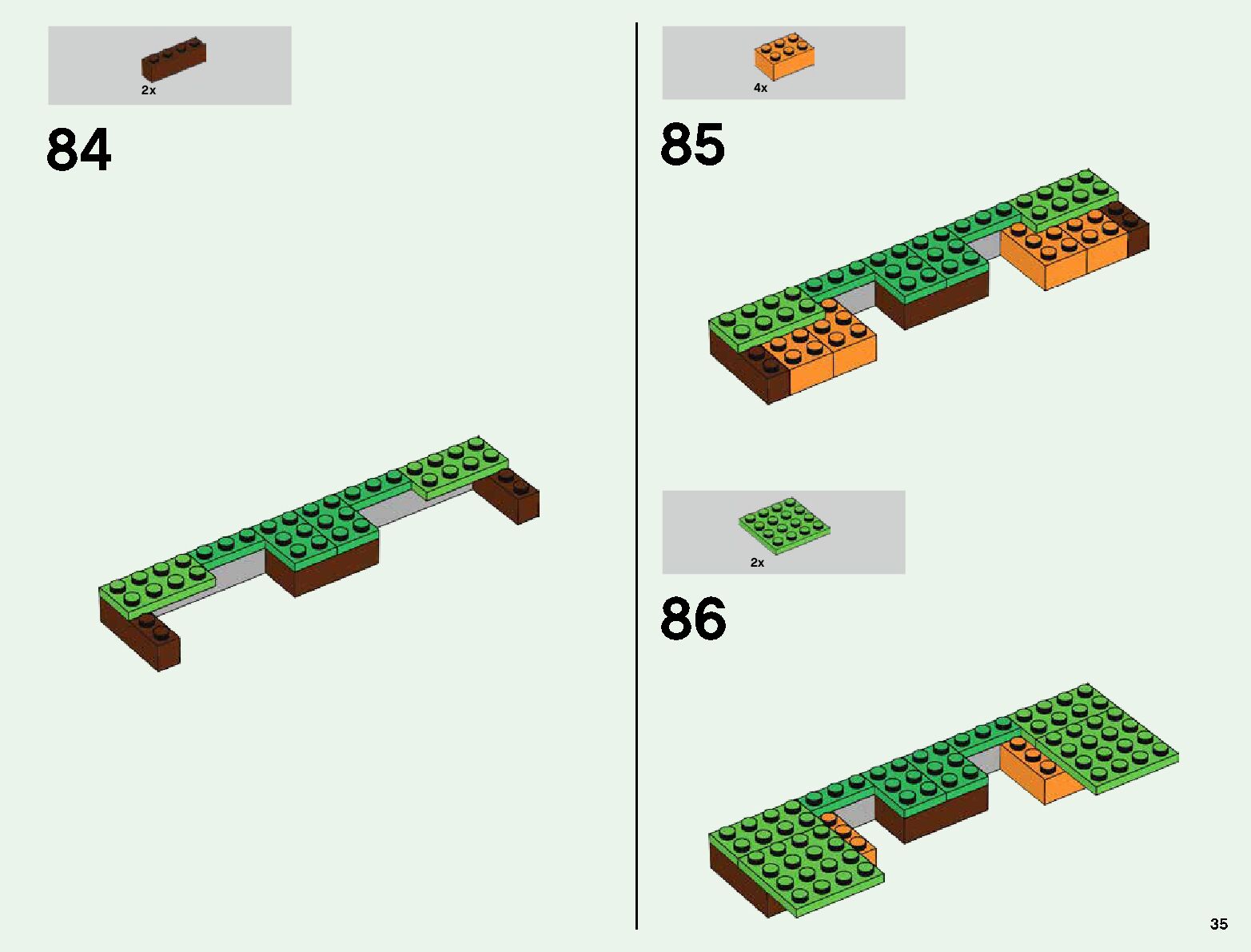 2x

84

4x

85

2x

86

35