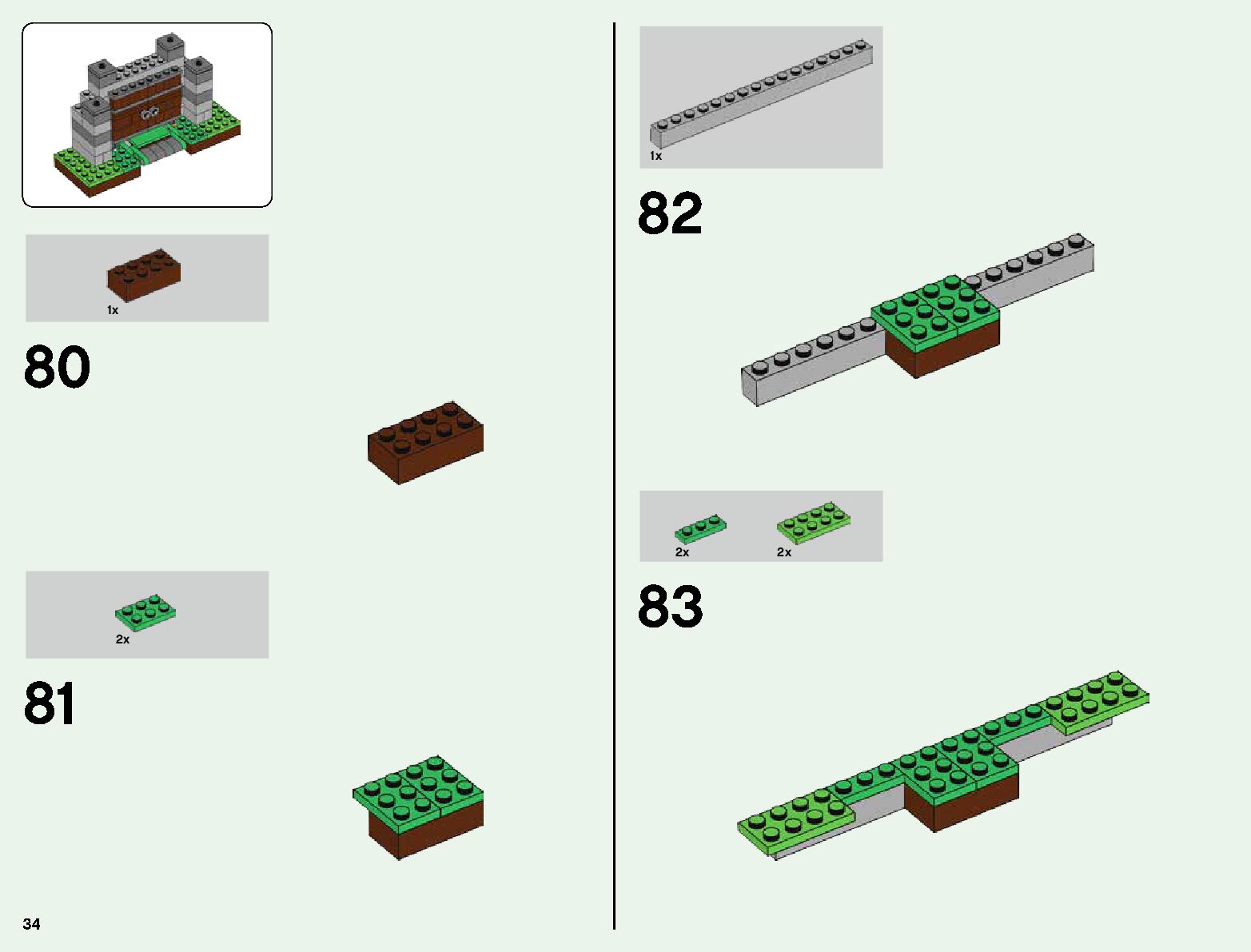 1x

80

2x

81

34

1x

82

2x

2x

83