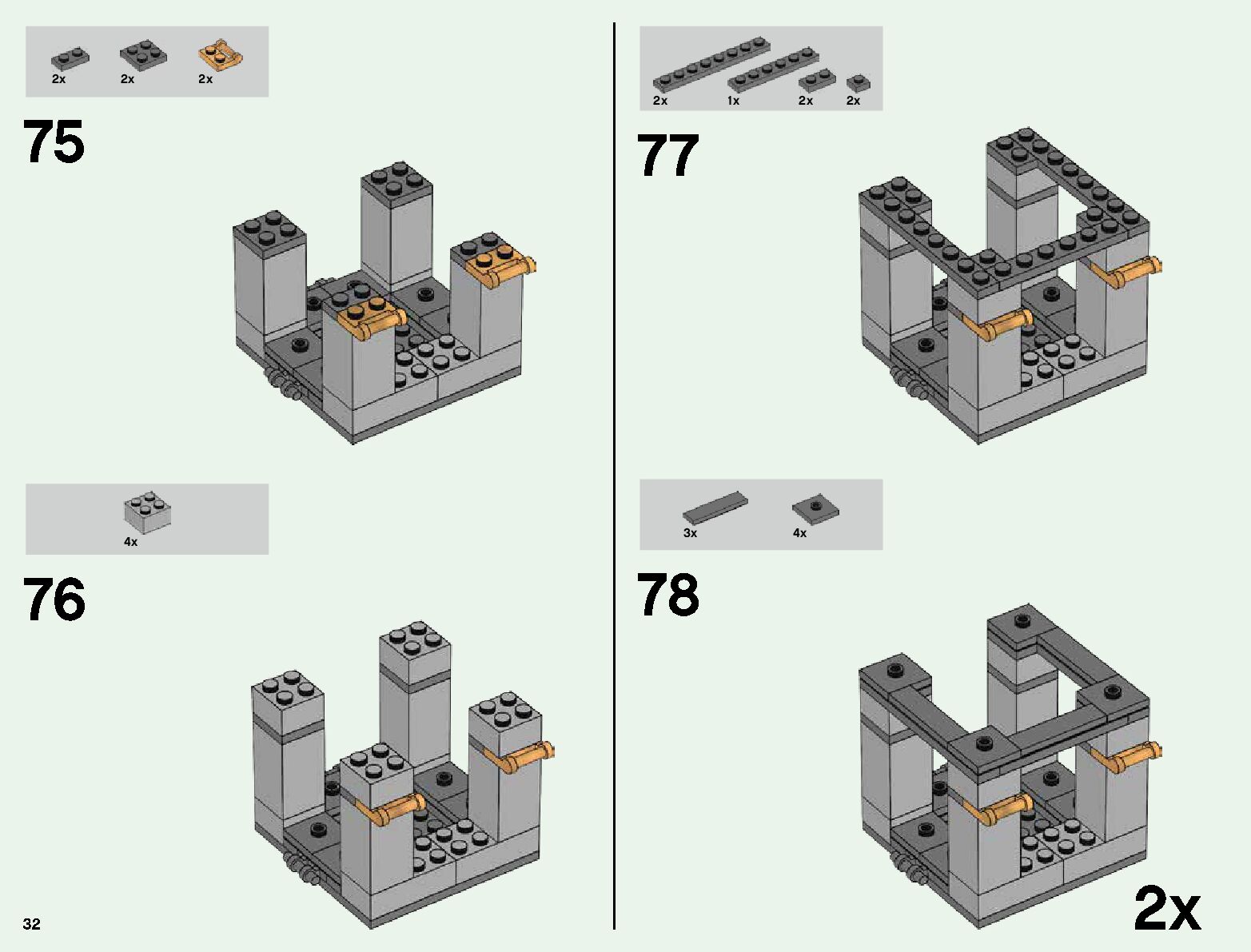 2x 2x 2x

75

4x

76

32

2x 1x 2x 2x

77

3x 4x

78

2x