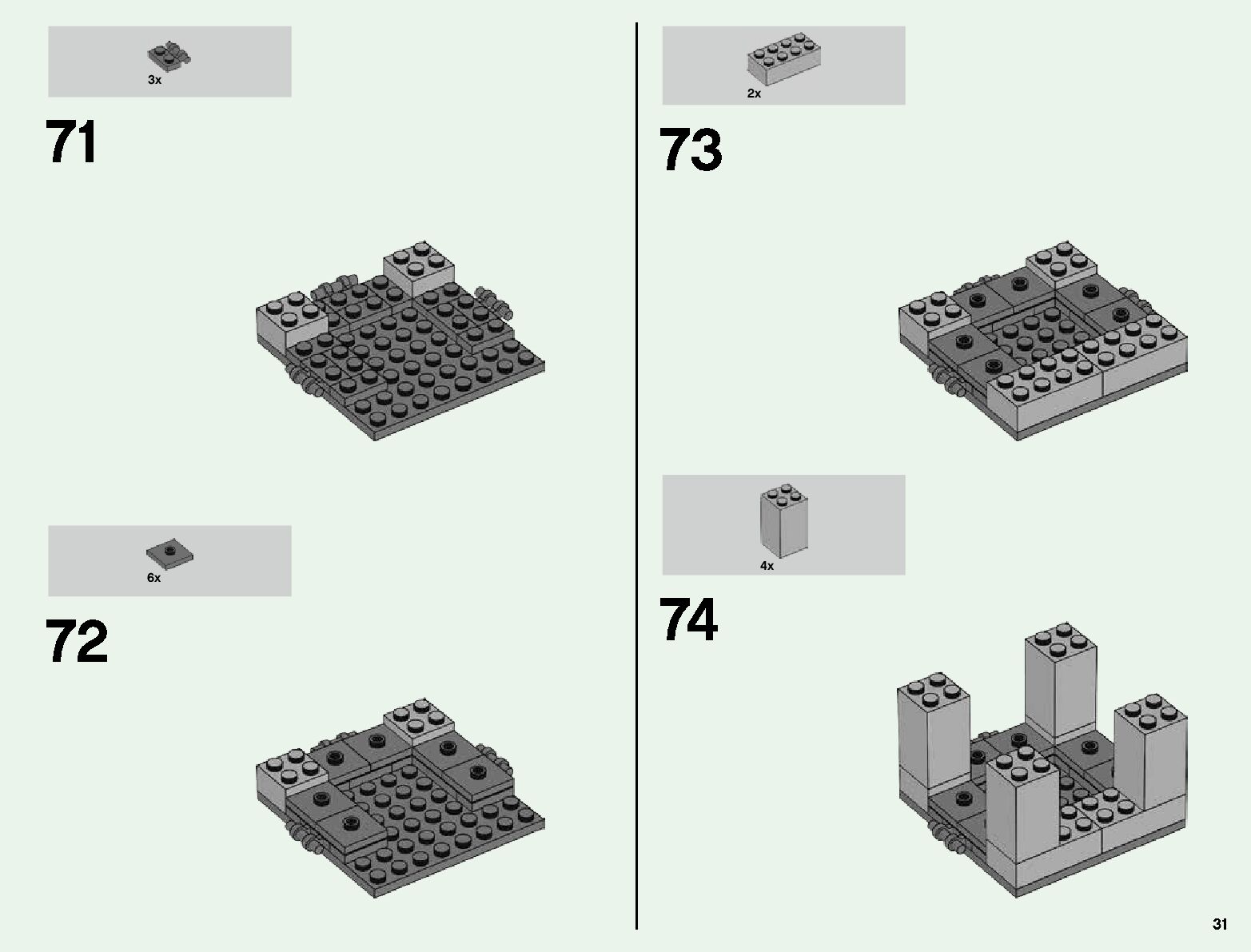 3x

71

6x

72

2x

73

4x

74

31