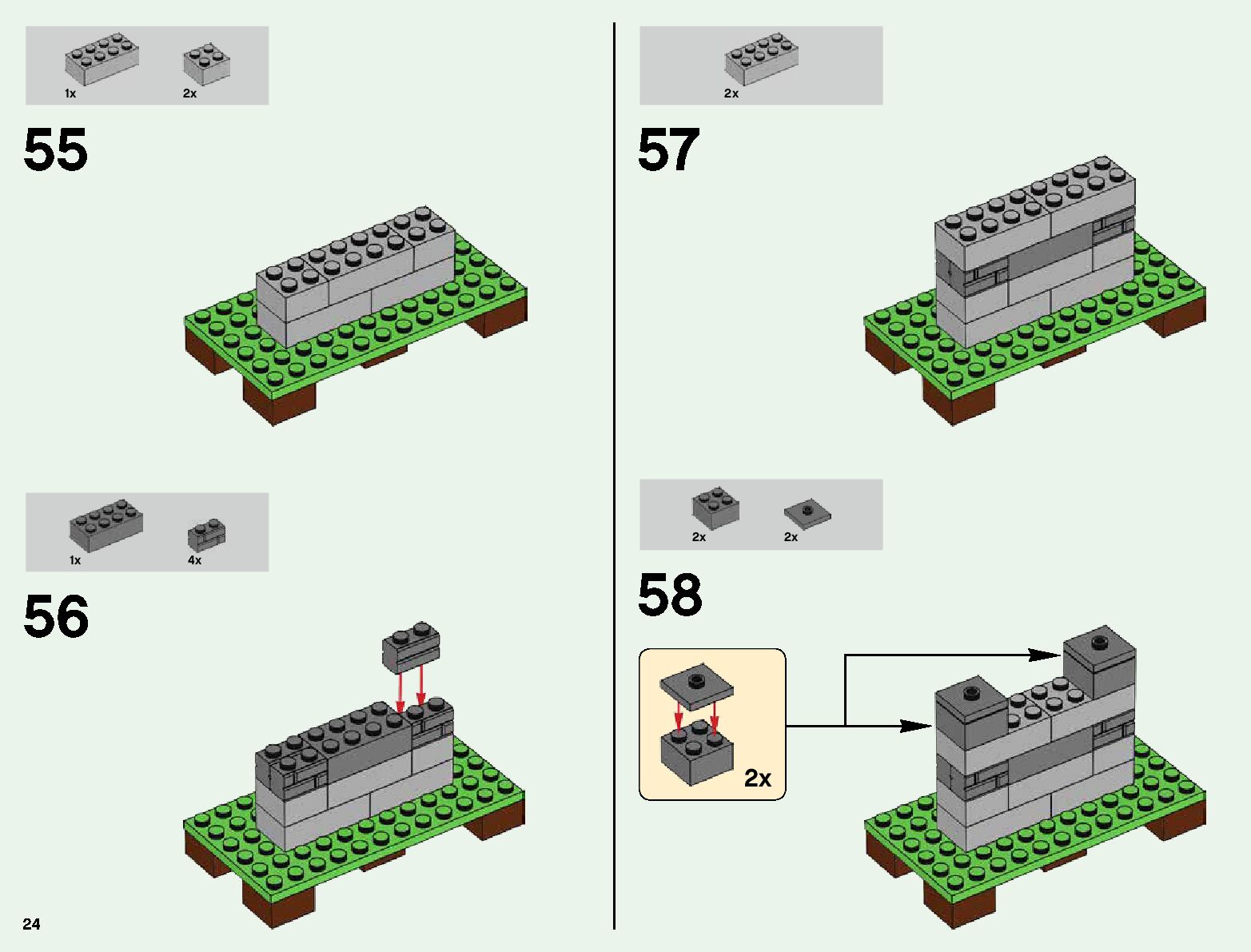 1x 2x

55

1x 4x

56

24

2x

57

2x 2x

58

2x