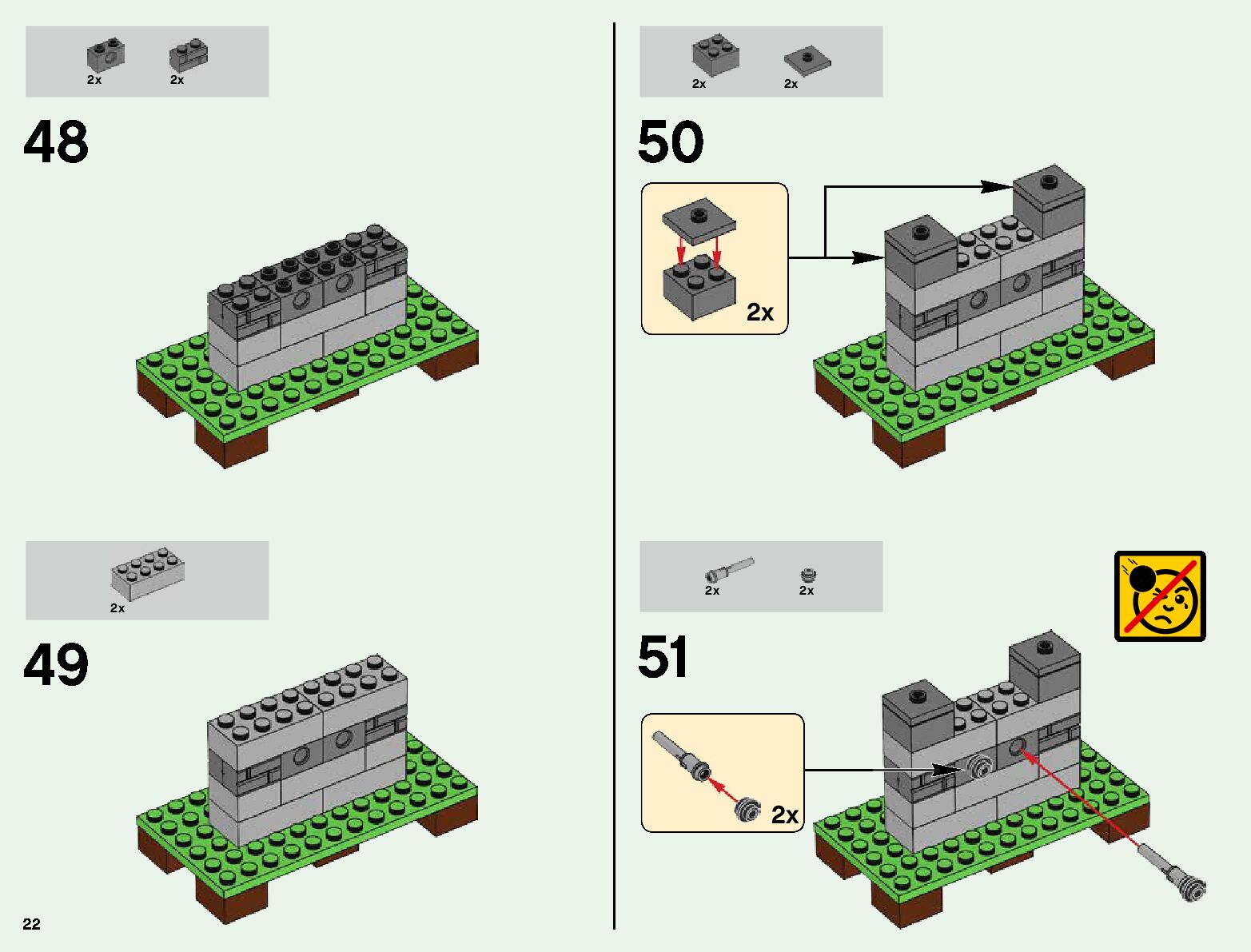 2x 2x

48

2x

49

22

2x 2x

50

2x

2x 2x

51

2x