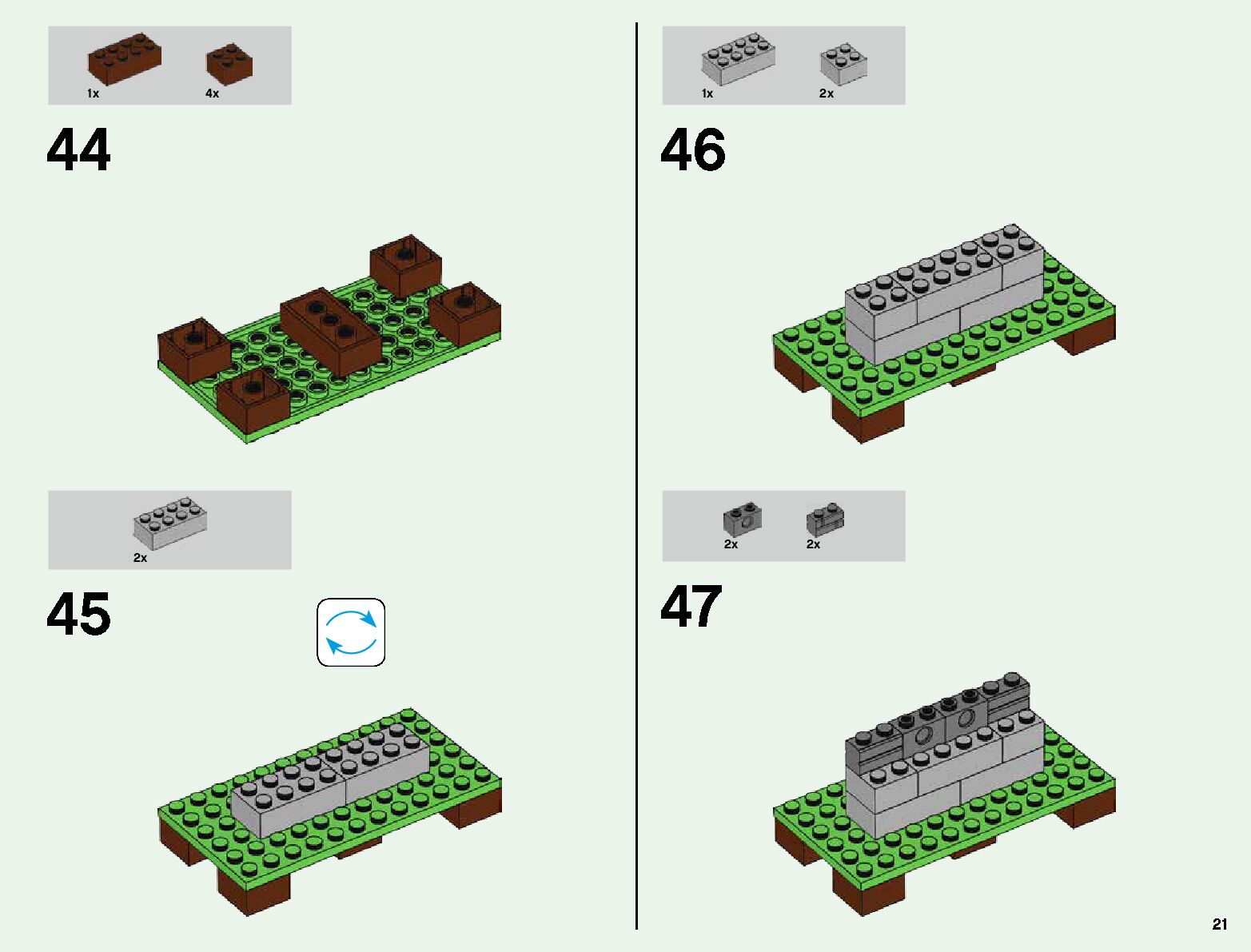 1x
4x

44

2x

45

1x
2x

46

2x
2x

47

21