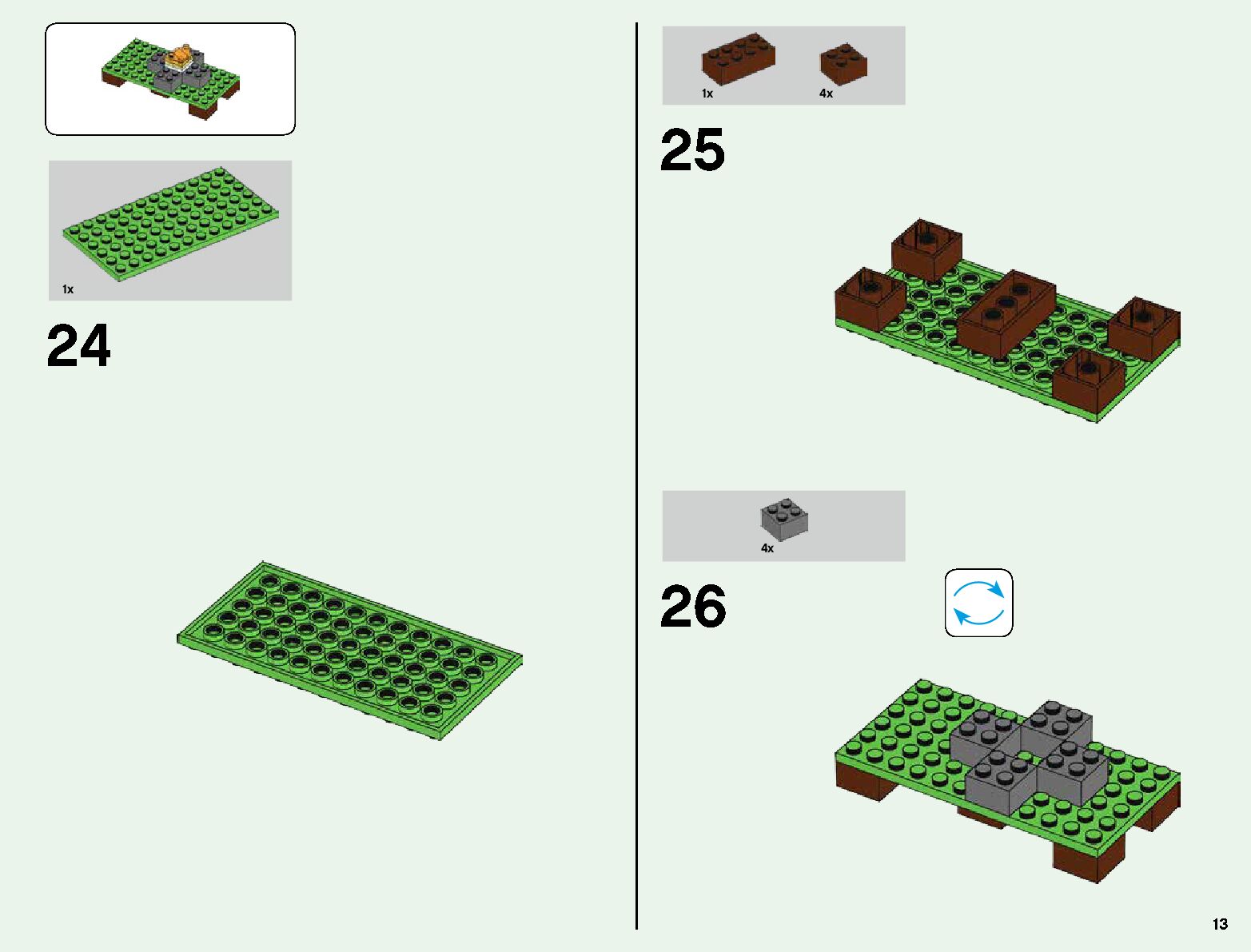 1x

24

1x

4x

25

4x

26

13