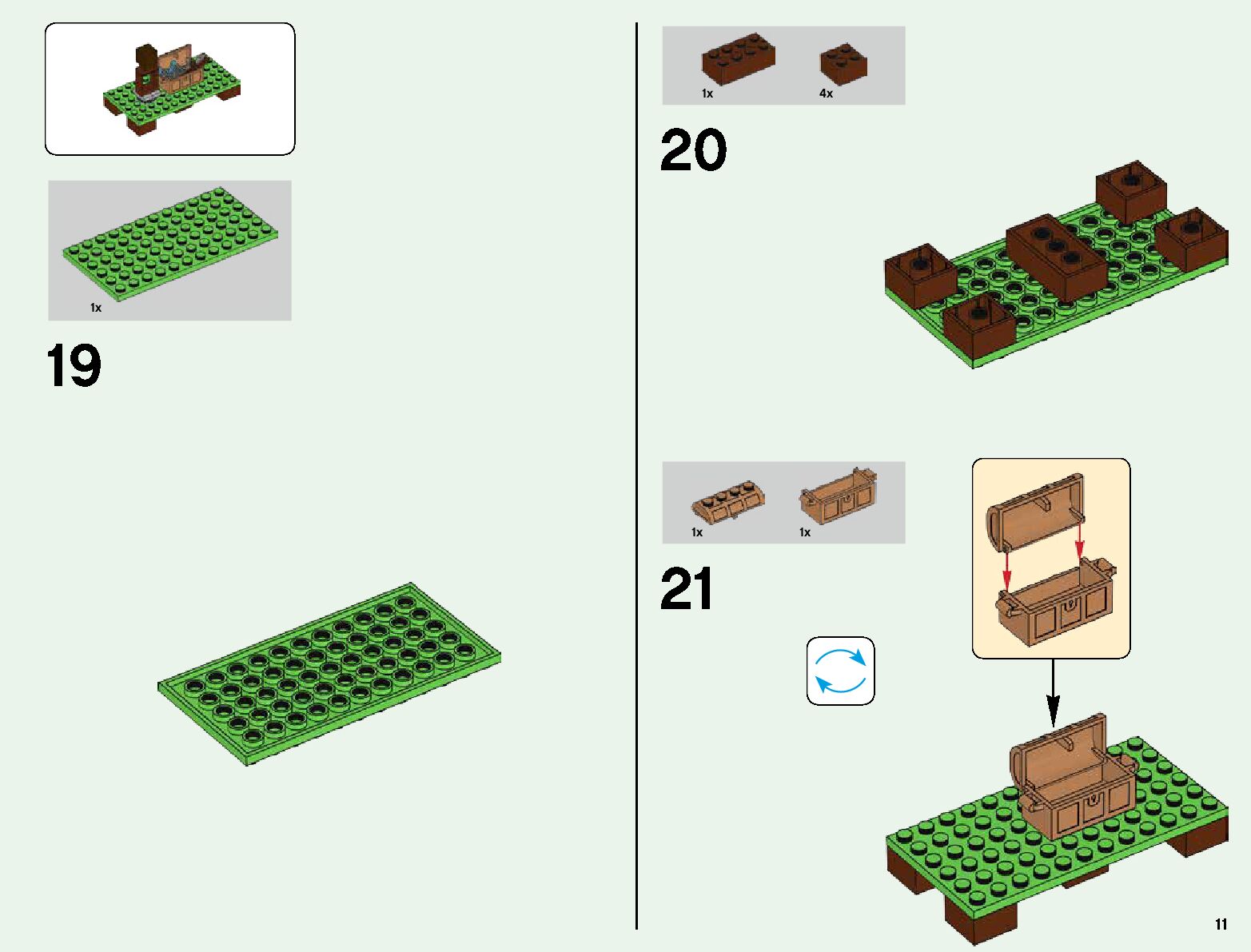 1x

19

1x 4x

20

1x 1x

21

11