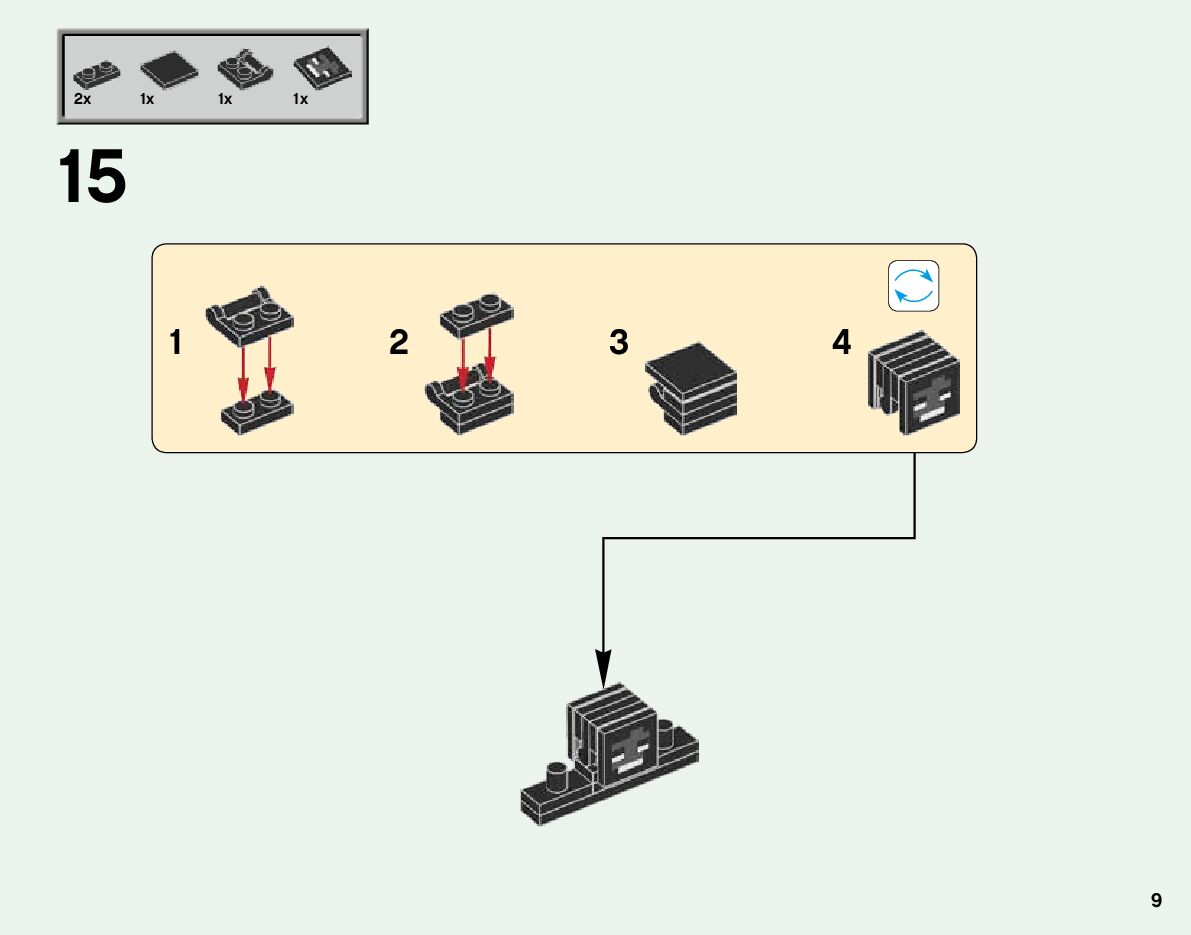 2x 1x 1x 1x

15

1

2

3

4

9