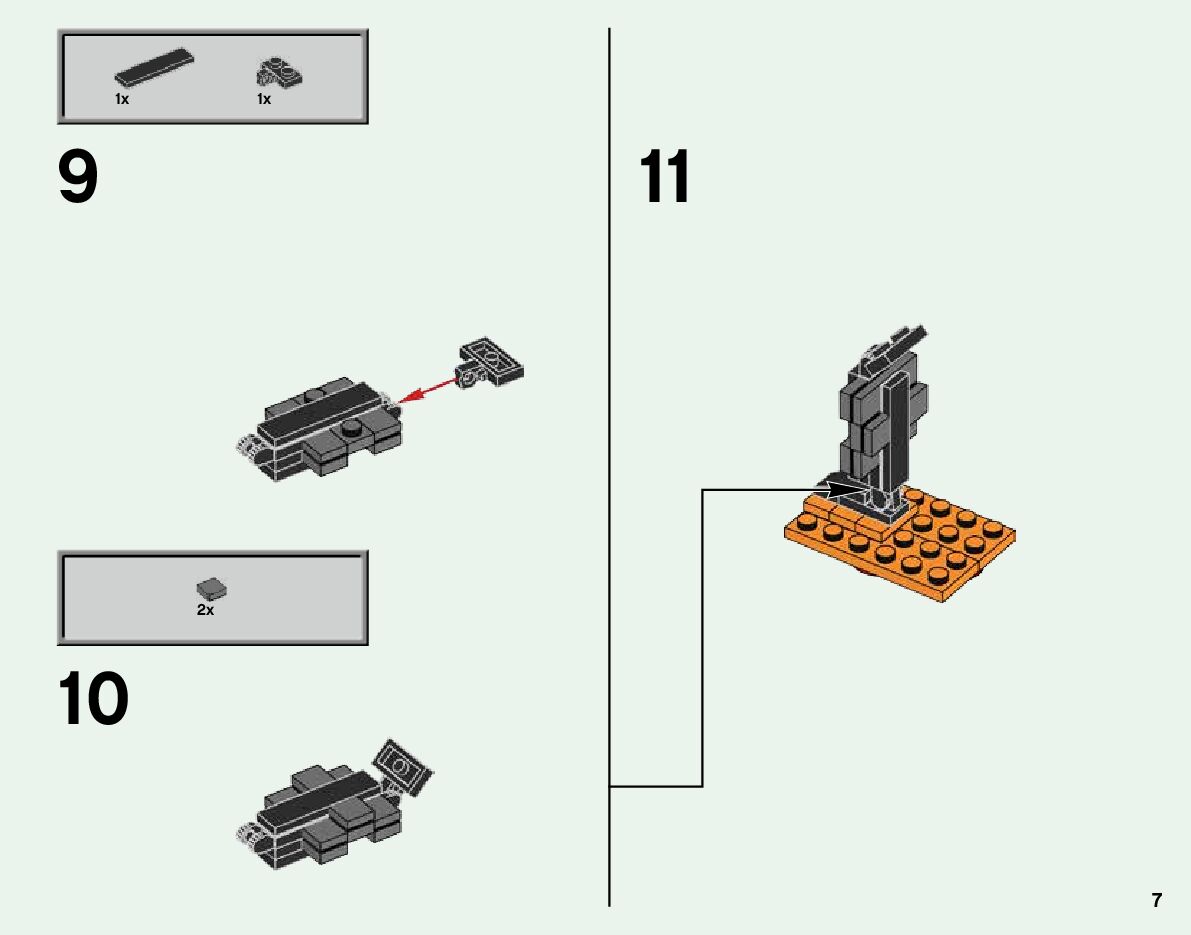 1x 1x

9

2x

10

11

7