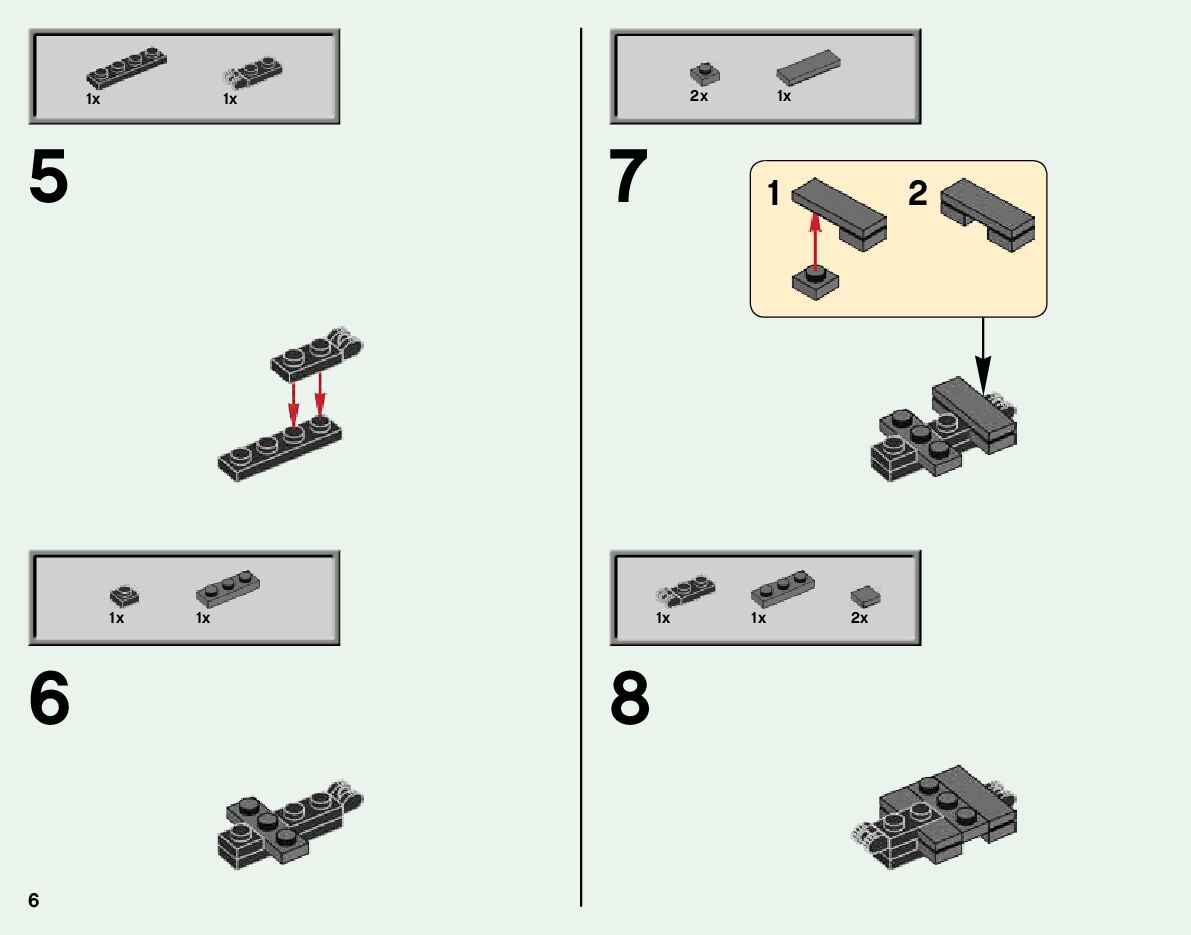 1x 1x

5

1x 1x

6

6

2x 1x

7

1

2

1x 1x 2x

8