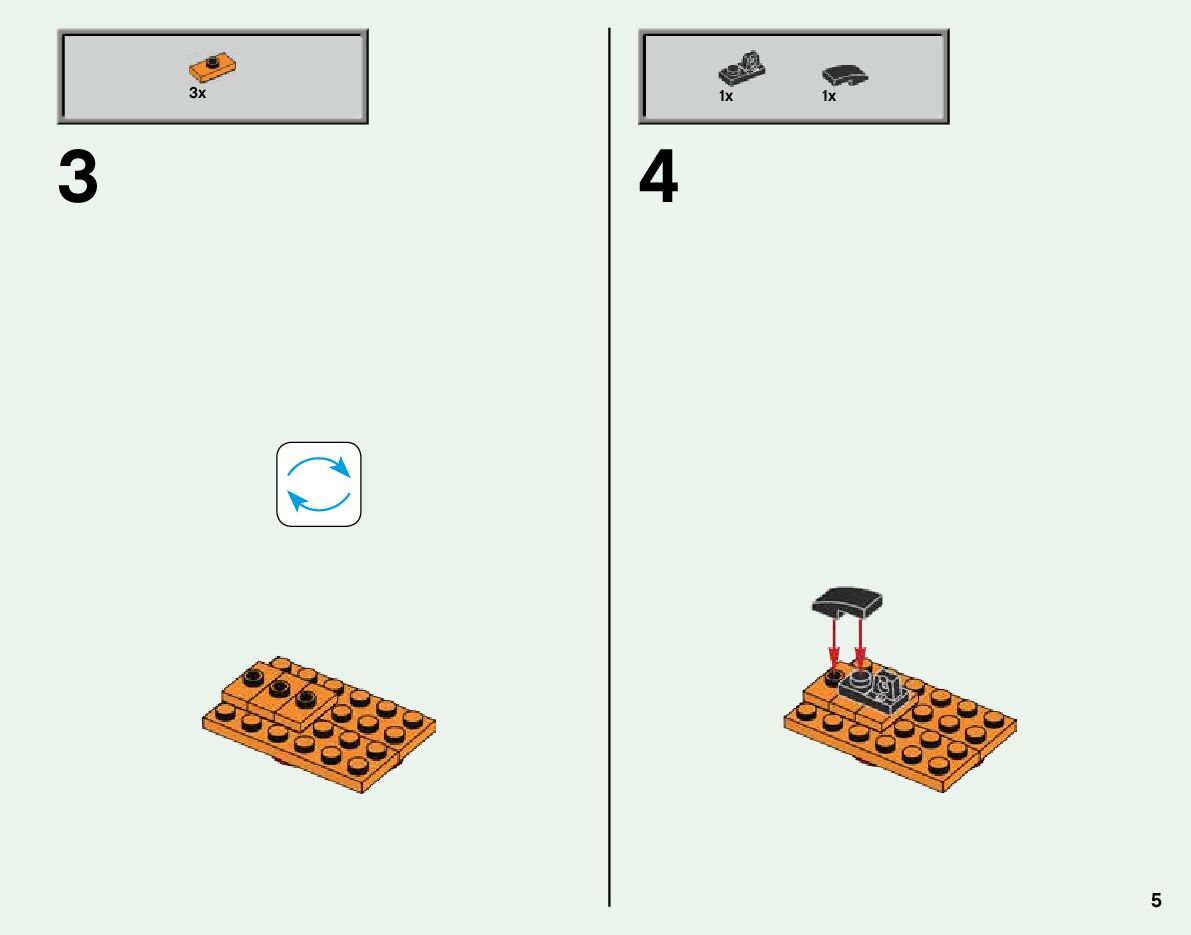 3x

3

1x 1x

4

5