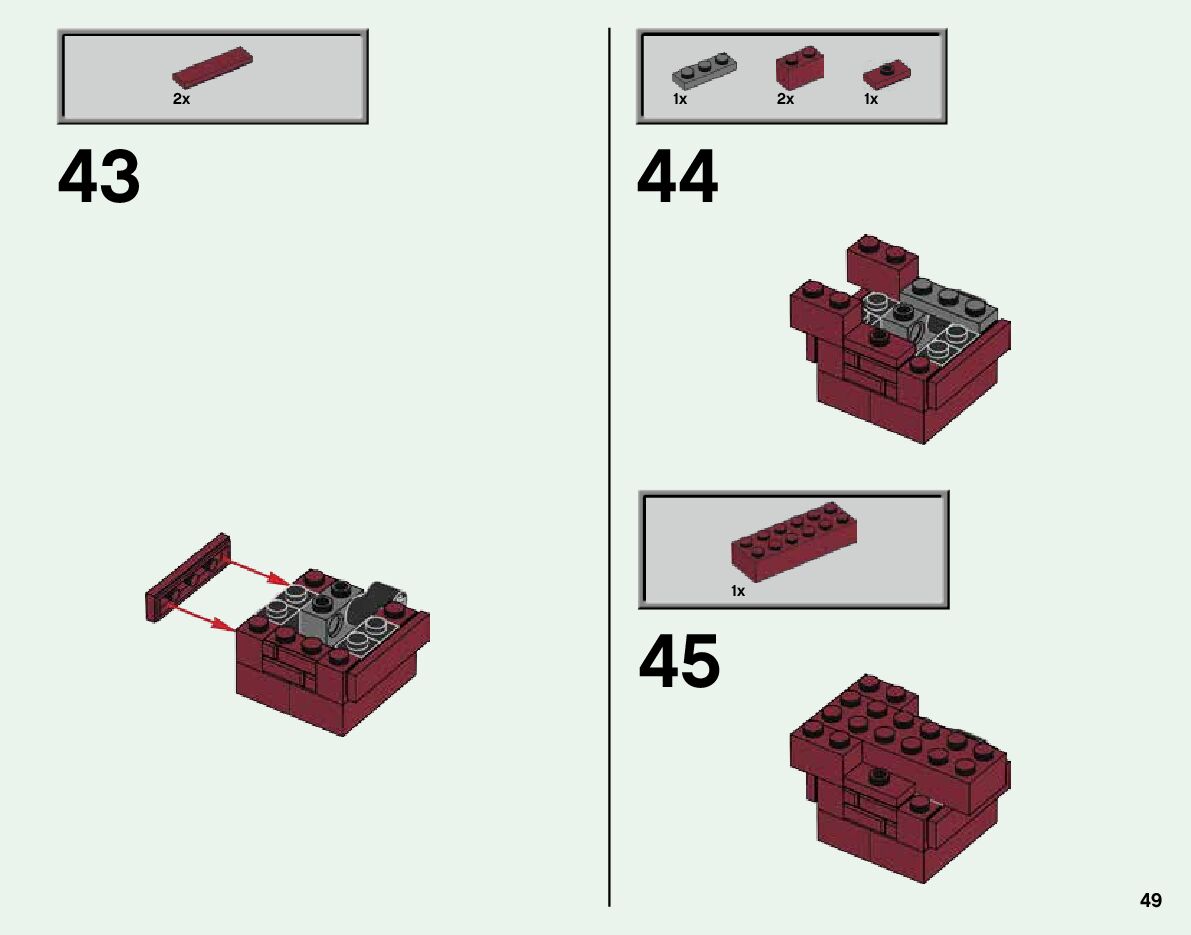 2x

43

1x 2x 1x

44

1x

45

49