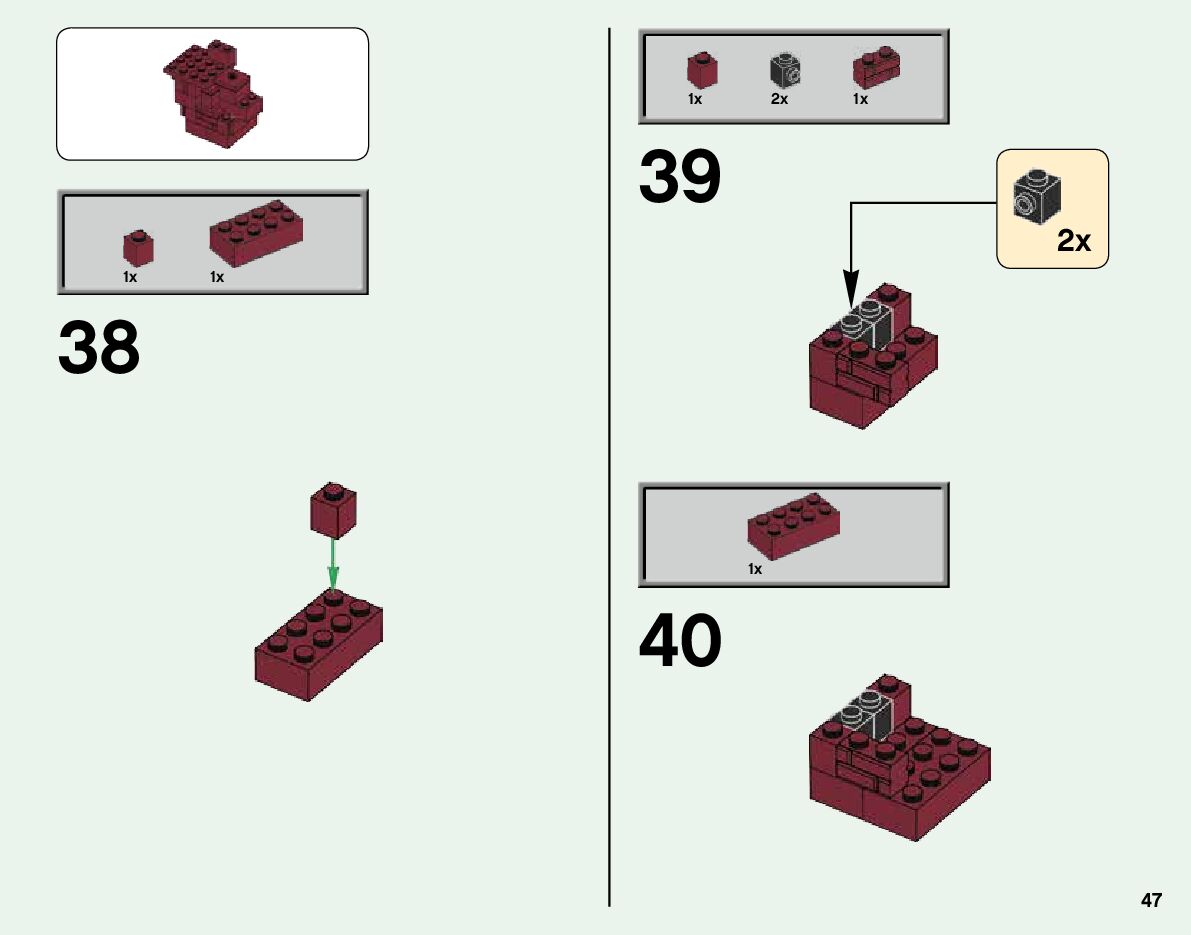 1x 1x

38

1x 2x 1x

39

2x

1x

40

47