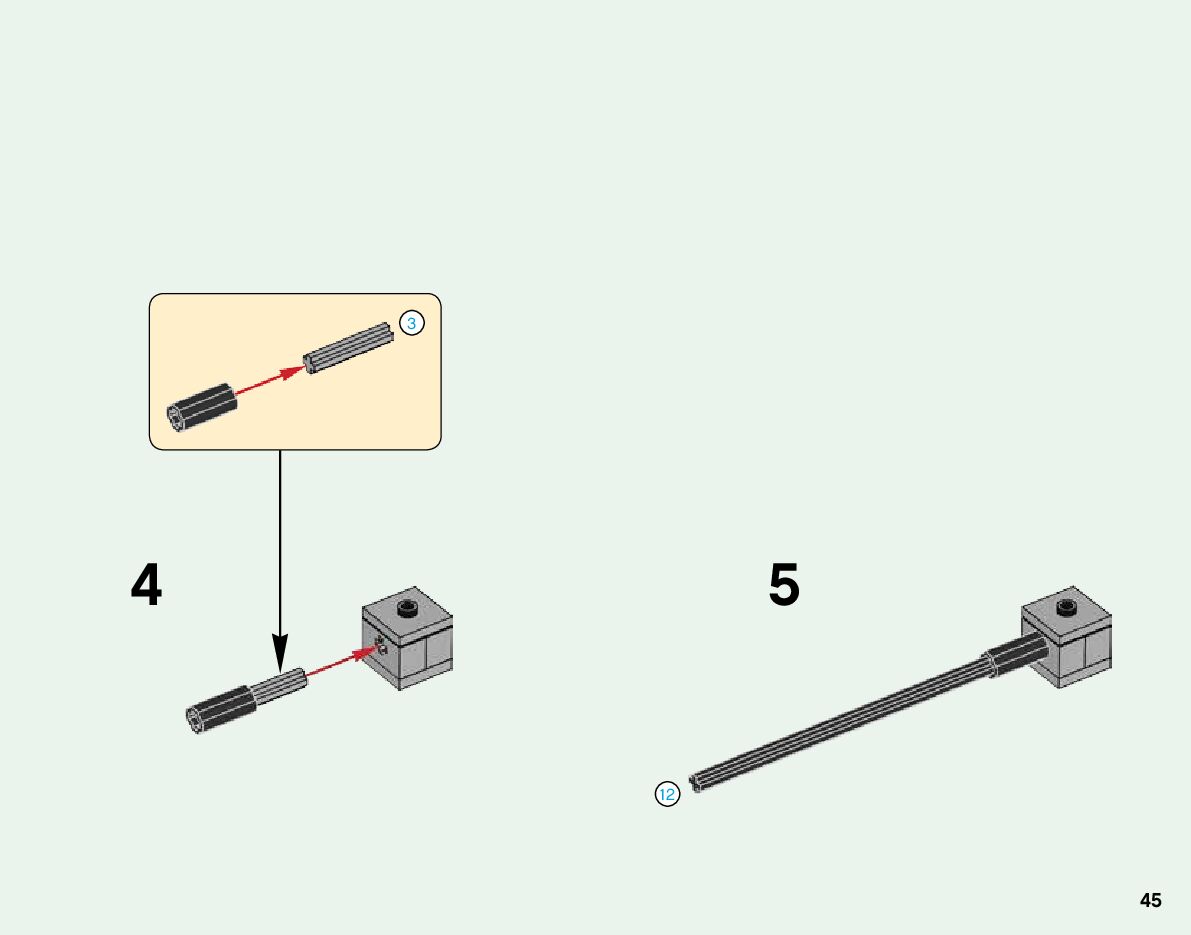 3

4

5

12

45