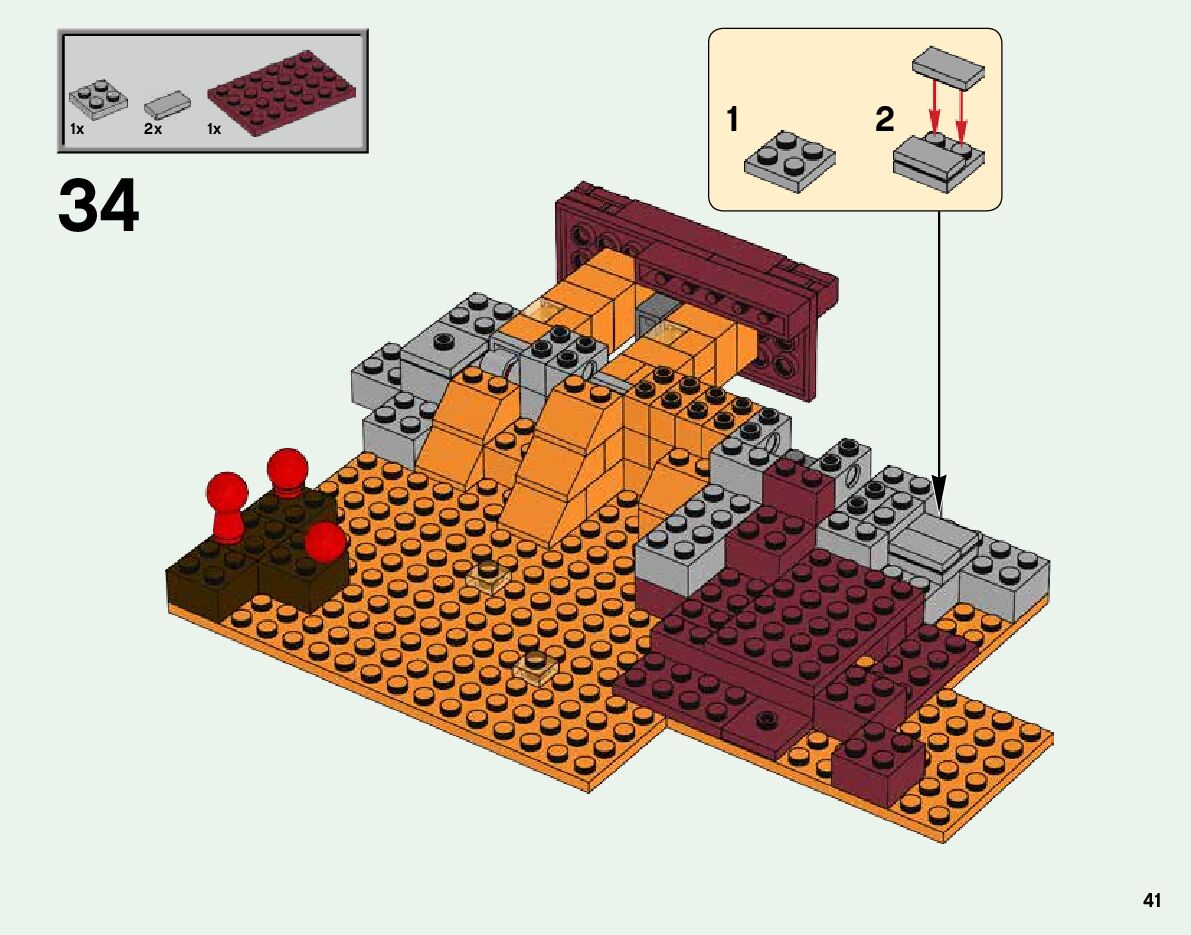 1x 2x 1x

34

1

2

41